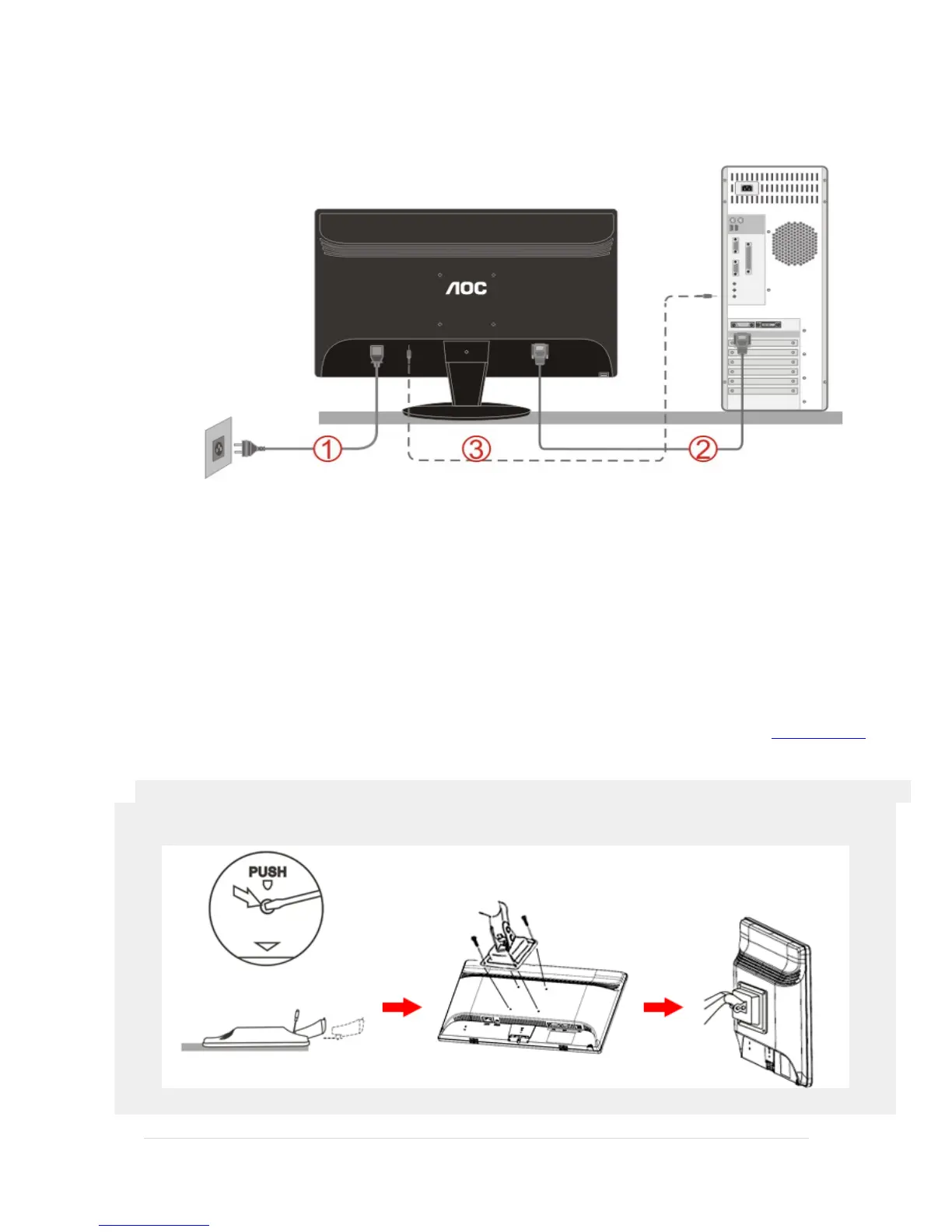 AOC

①
③
②

PUSH