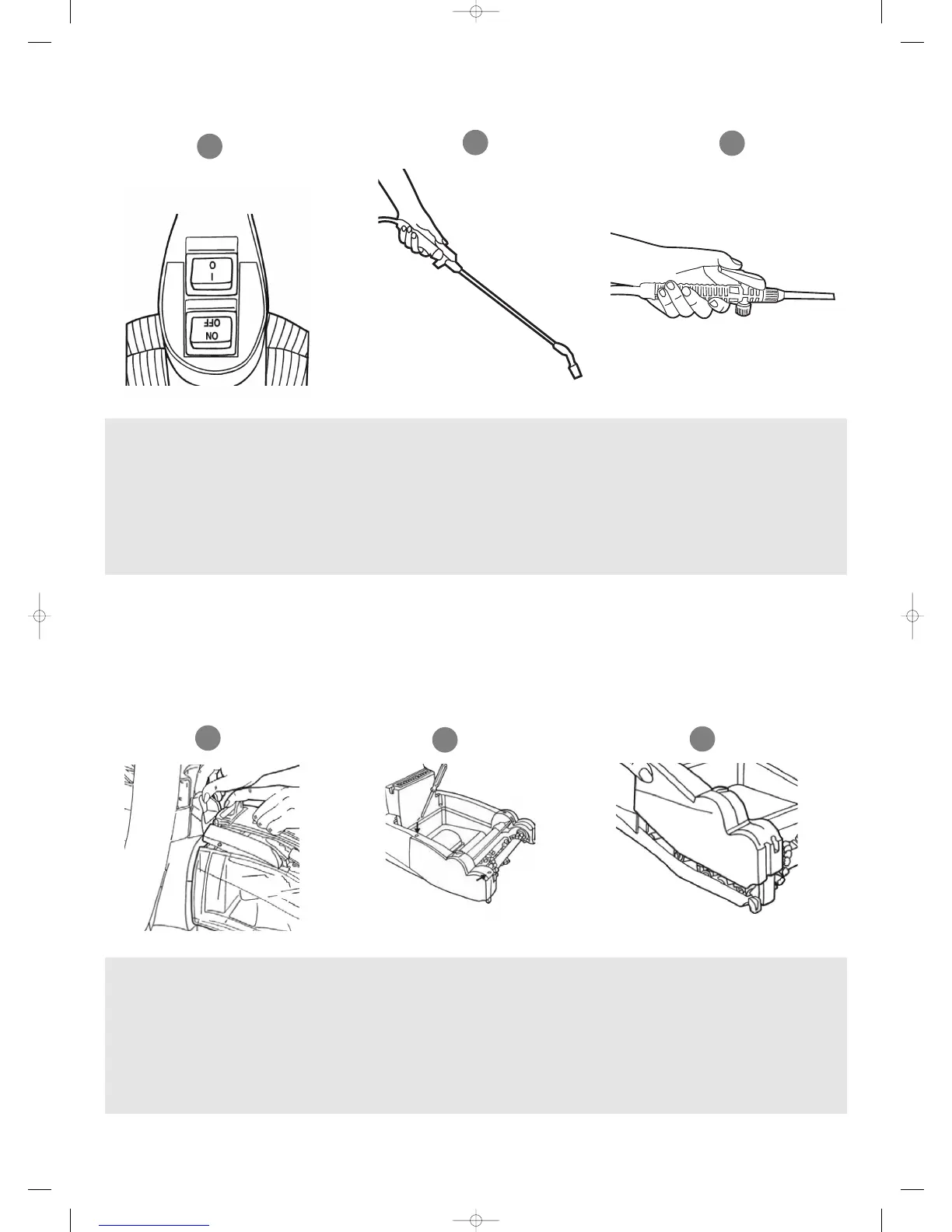 O
I

ON
OFF