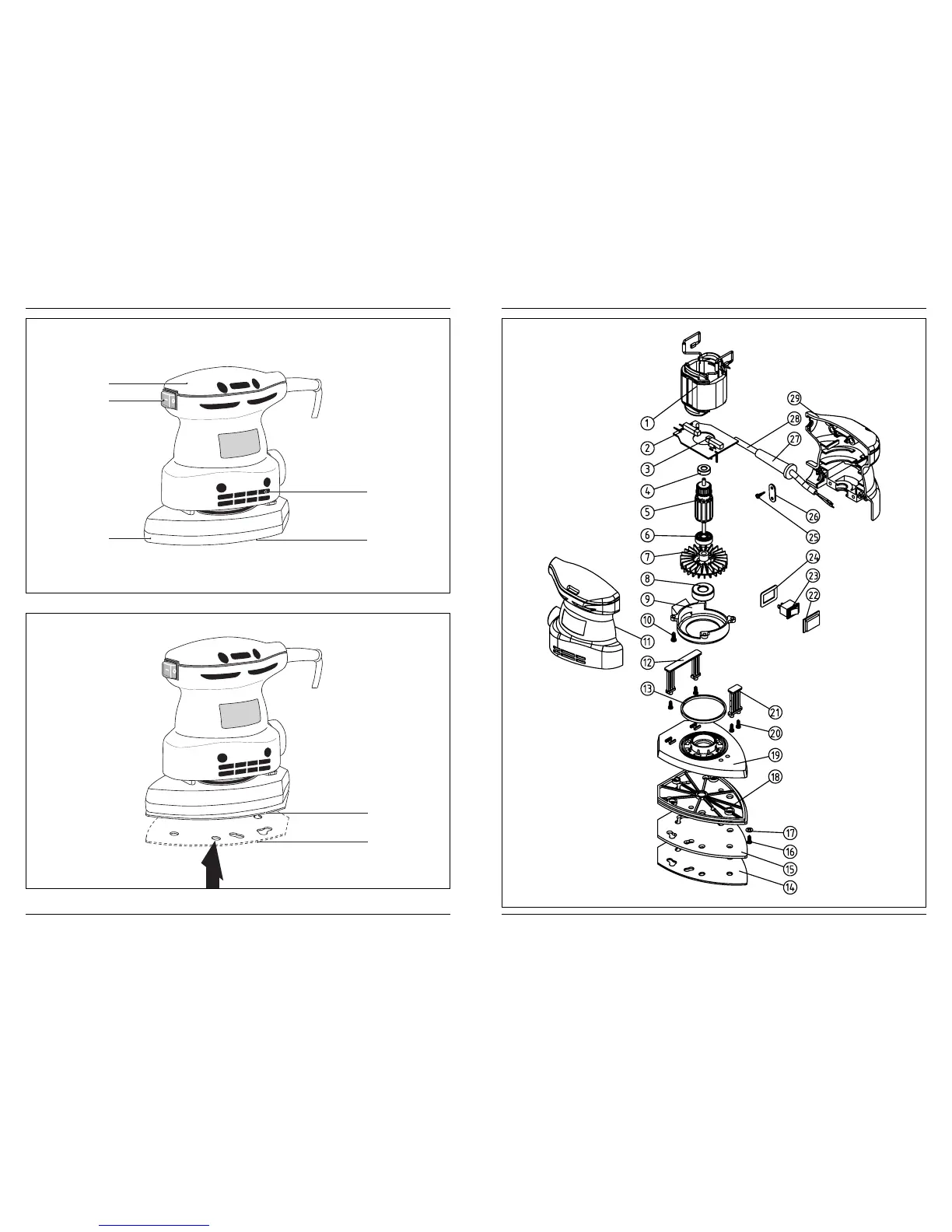 1
2
3
4
5
6
7
8
9
10
11
12
13
14
15
16
17
18
19
20
21
22
23
24
25
26
27
28
29