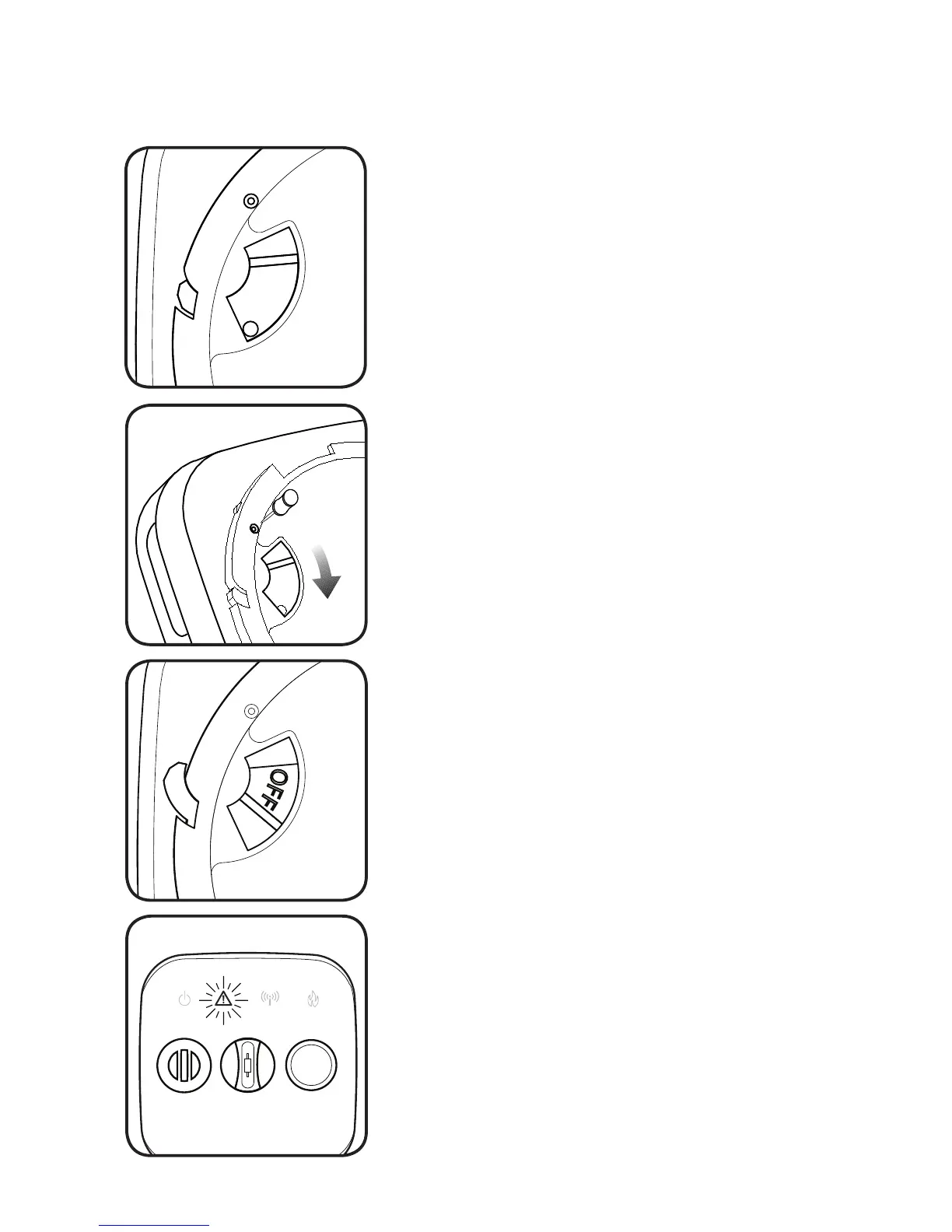 OFF