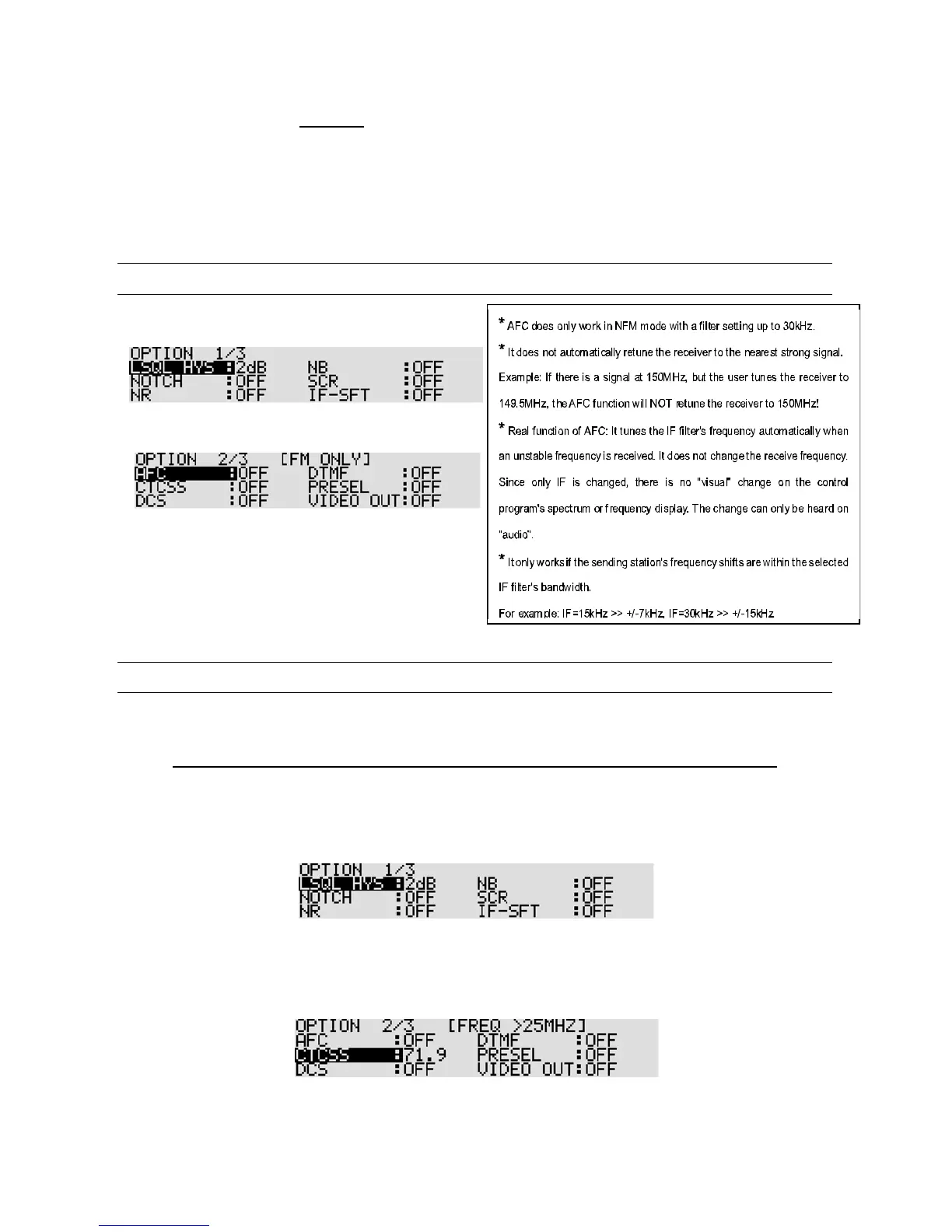 OPTION 1/3
LSQL HYS :2dB NB :OFF
NOTCH :OFF SCR :OFF
NR :OFF IF-SFT :OFF

OPTION 2/3 [FM ONLY]
AFC :OFF DTMF :OFF
CTCSS :OFF PRESEL :OFF
DCS :OFF VIDEO OUT:OFF

* AFC does only work in NFM mode with a filter setting up to 30kHz.

* It does not automatically retune the receiver to the nearest strong signal.

Example: If there is a signal at 150MHz, but the user tunes the receiver to 149.5MHz, the AFC function will NOT retune the receiver to 150MHz!

* Real function of AFC: It tunes the IF filter's frequency automatically when an unstable frequency is received. It does not change the receive frequency. Since only IF is changed, there is no "visual" change on the control program's spectrum or frequency display. The change can only be heard on "audio".

* It only works if the sending station's frequency shifts are within the selected IF filter's bandwidth.

For example: IF=15kHz >> +/-7kHz, IF=30kHz >> +/-15kHz

OPTION 1/3
LSQL HYS :2dB NB :OFF
NOTCH :OFF SCR :OFF
NR :OFF IF-SFT :OFF

OPTION 2/3 [FREQ >25MHZ]
AFC :OFF DTMF :OFF
CTCSS :71.9 PRESEL :OFF
DCS :OFF VIDEO OUT:OFF