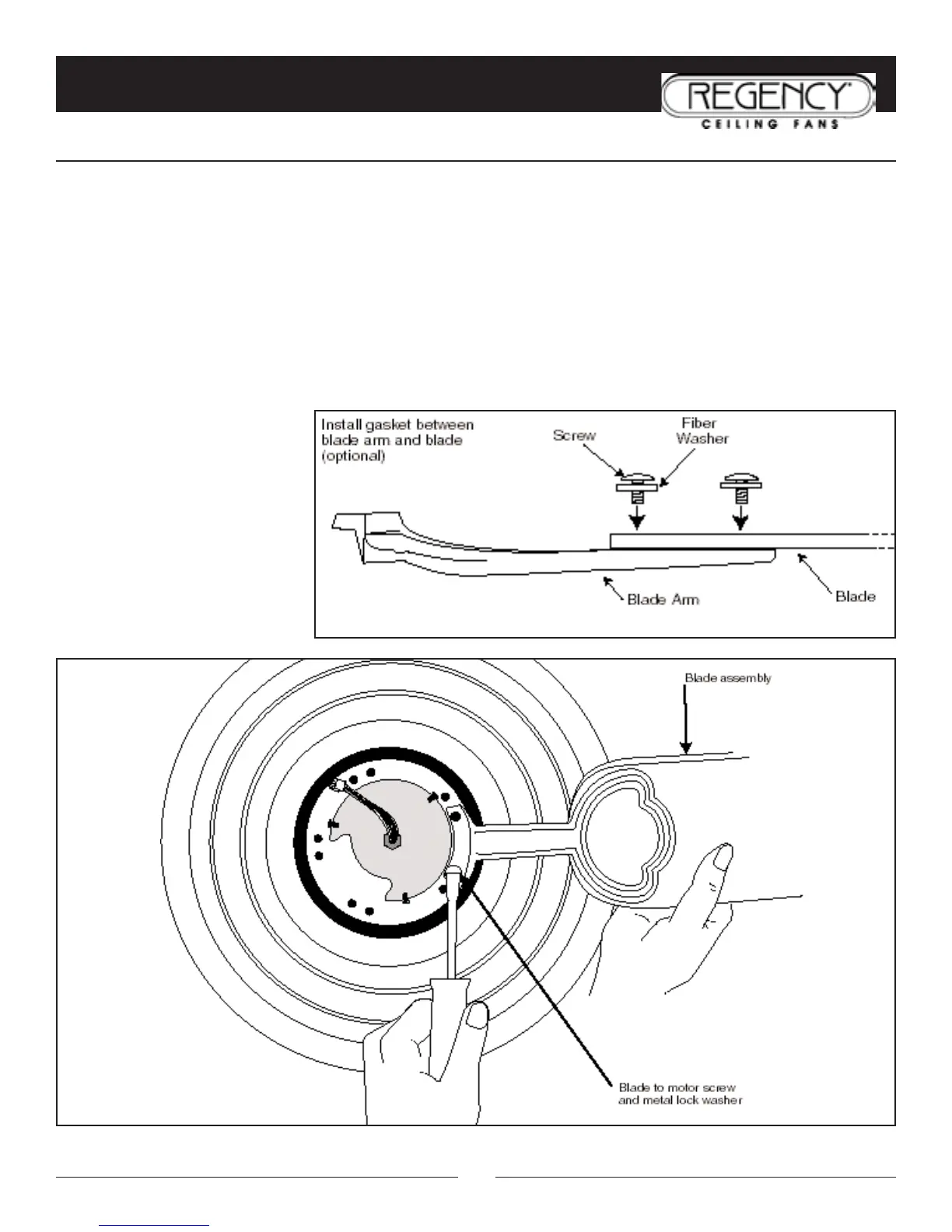 REGENCY®
CEILING FANS

Install gasket between blade arm and blade (optional)

Screw

Fiber Washer

Blade Arm

Blade

Blade assembly

Blade to motor screw and metal lock washer