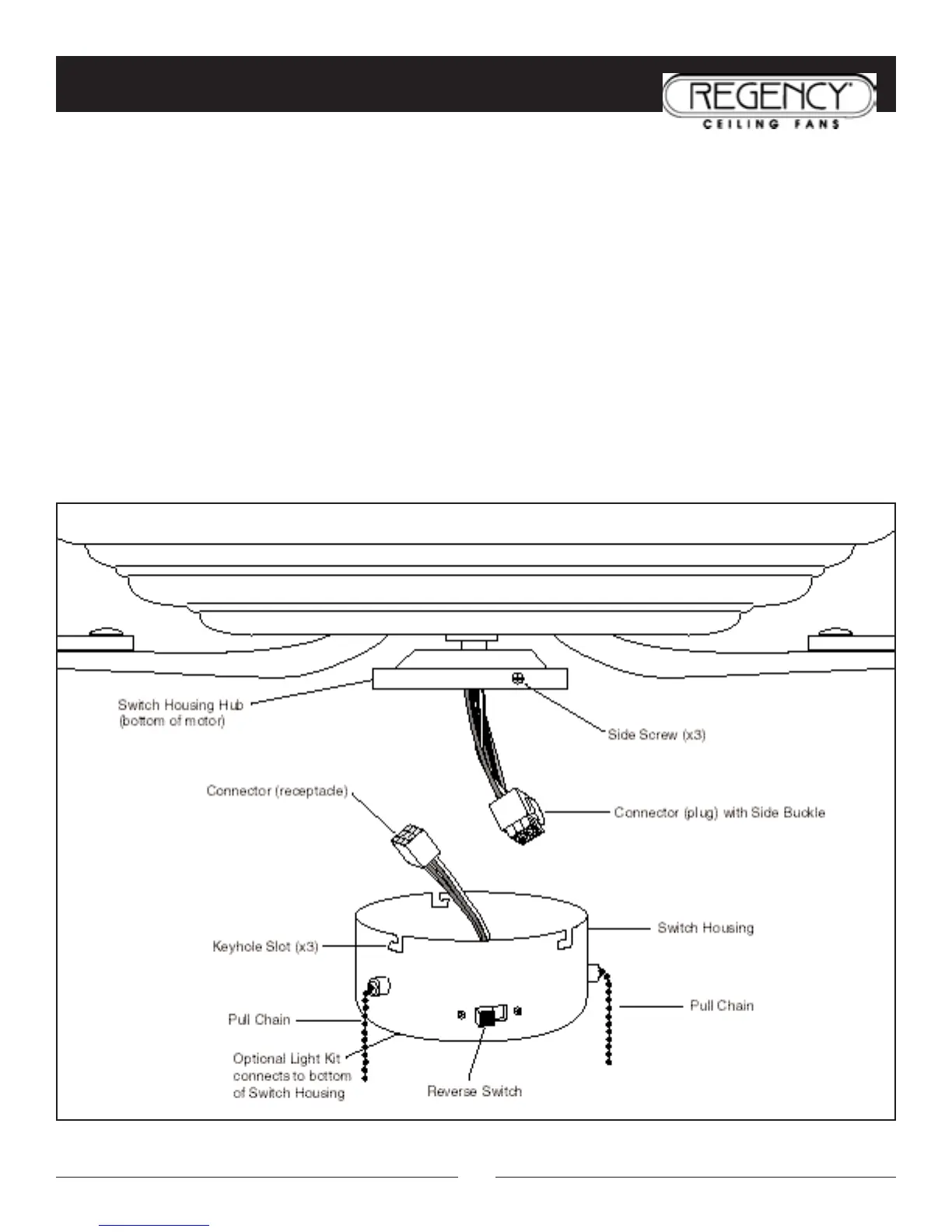 REGENCY®
CEILING FANS

Switch Housing Hub (bottom of motor)

Side Screw (x3)

Connector (receptacle)

Connector (plug) with Side Buckle

Keyhole Slot (x3)

Switch Housing

Pull Chain

Pull Chain

Optional Light Kit connects to bottom of Switch Housing

Reverse Switch