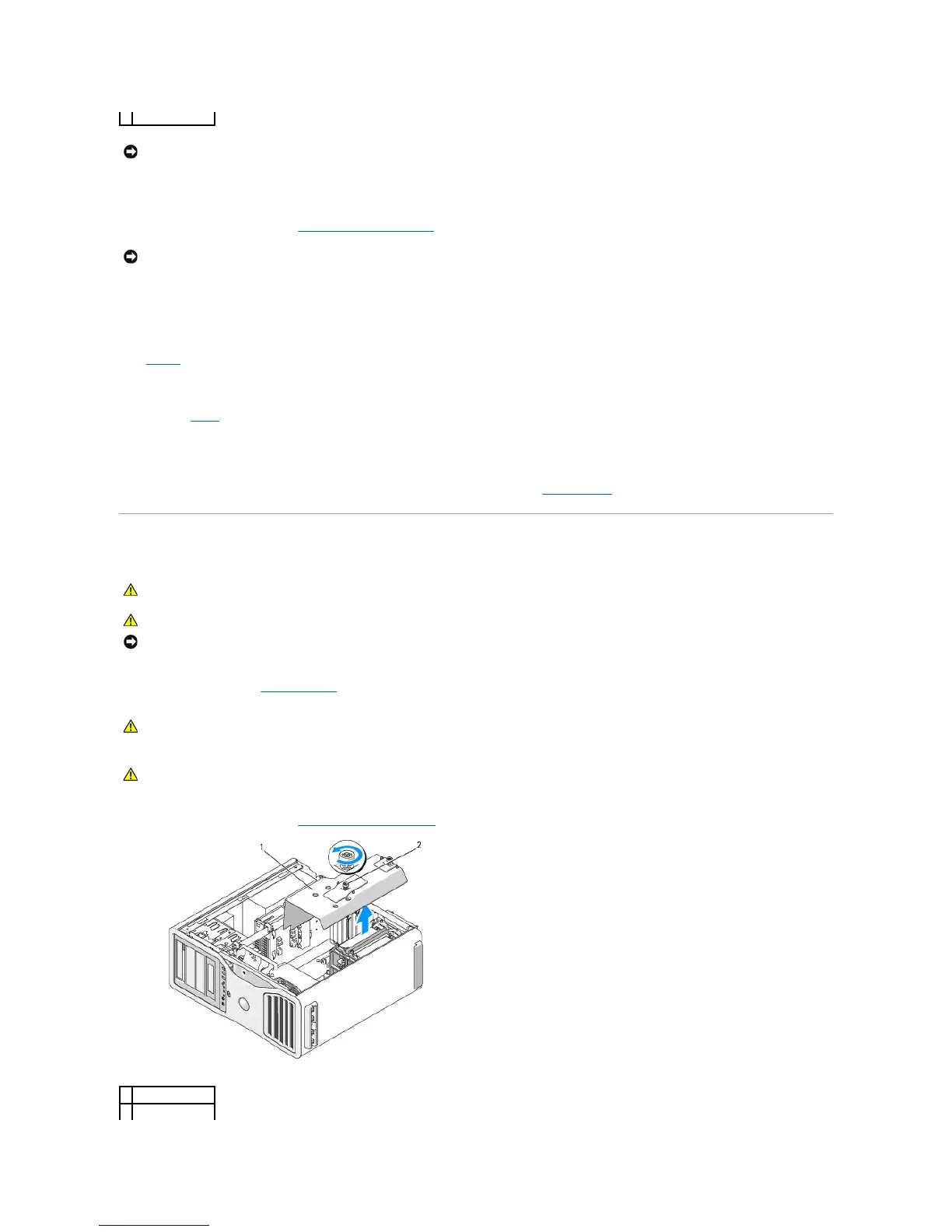 1

2