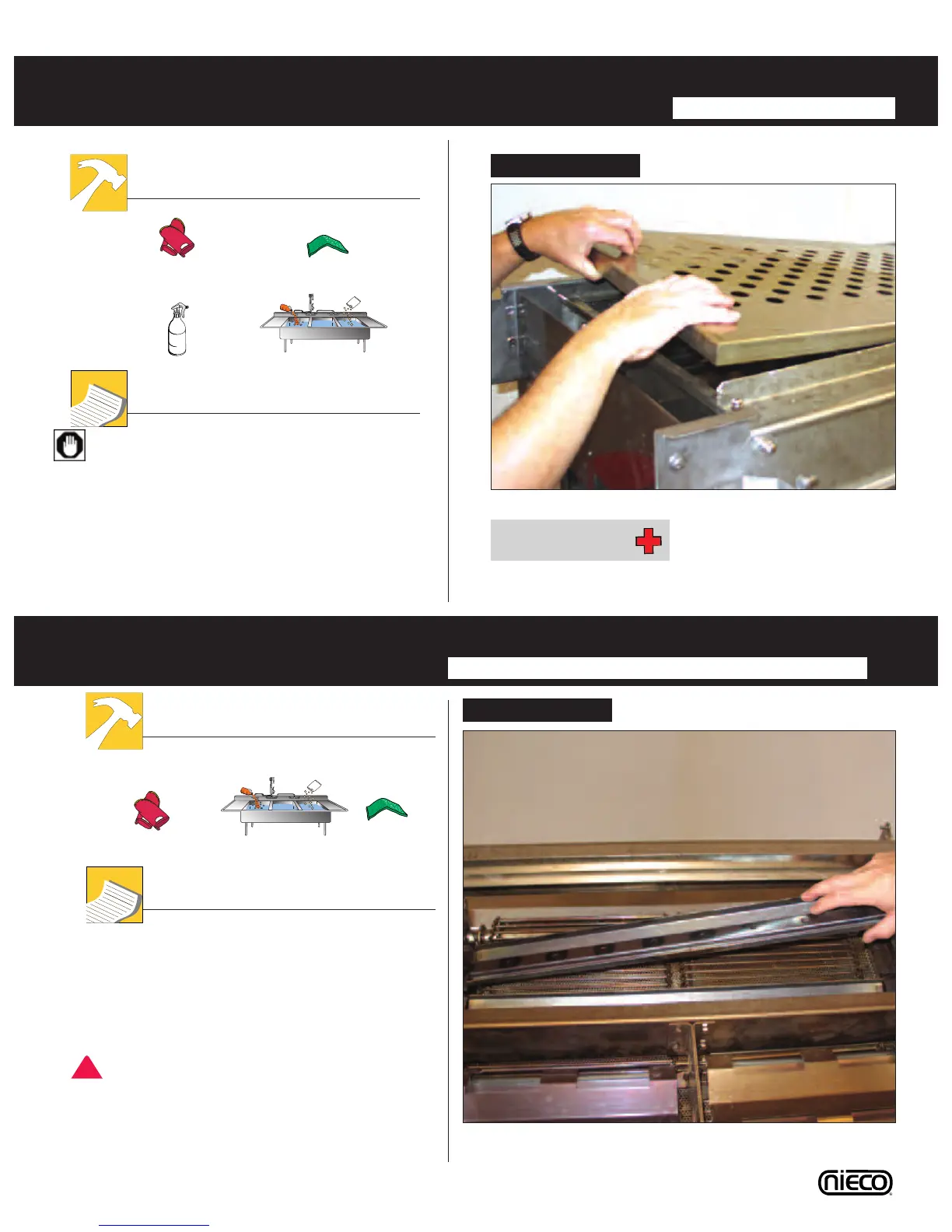 nieco