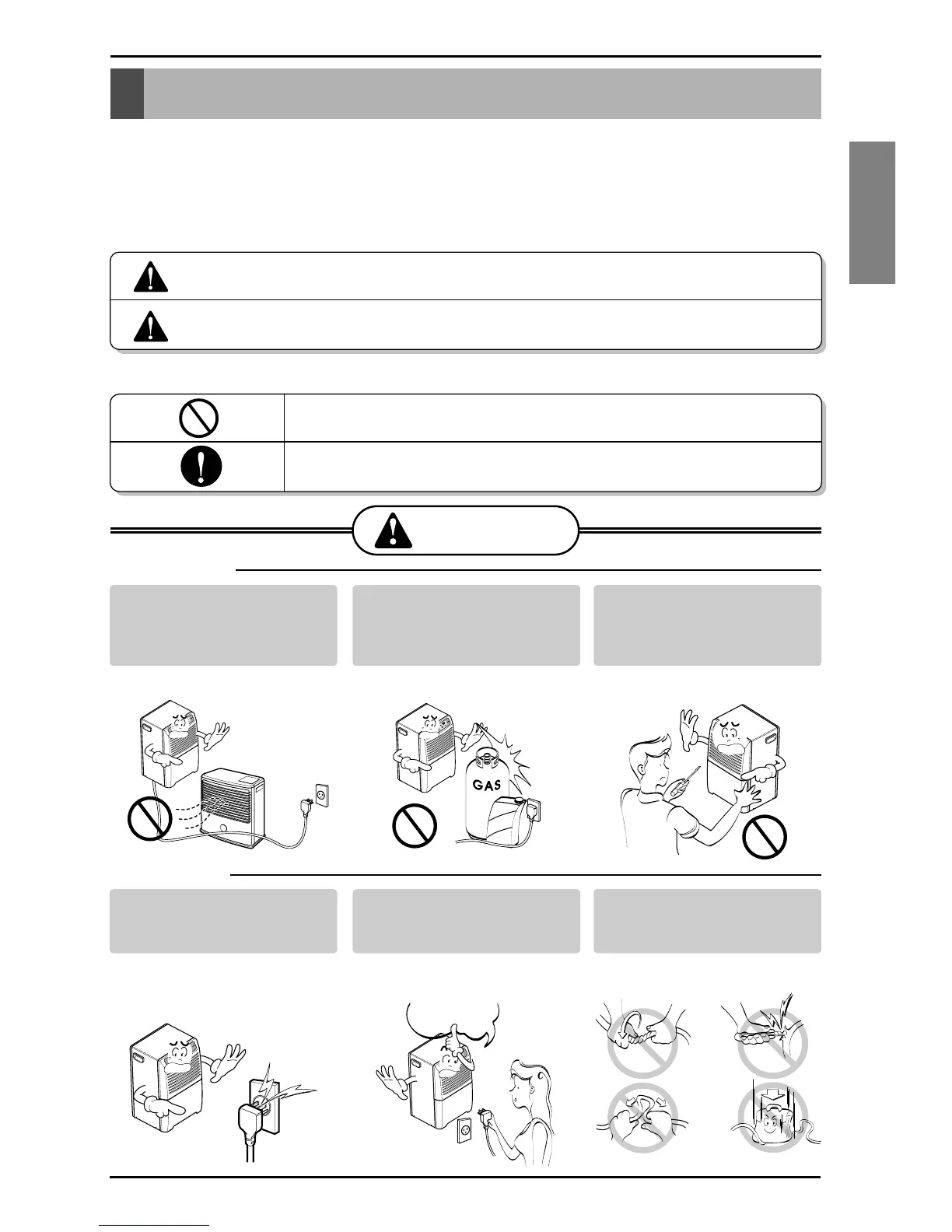 GAS