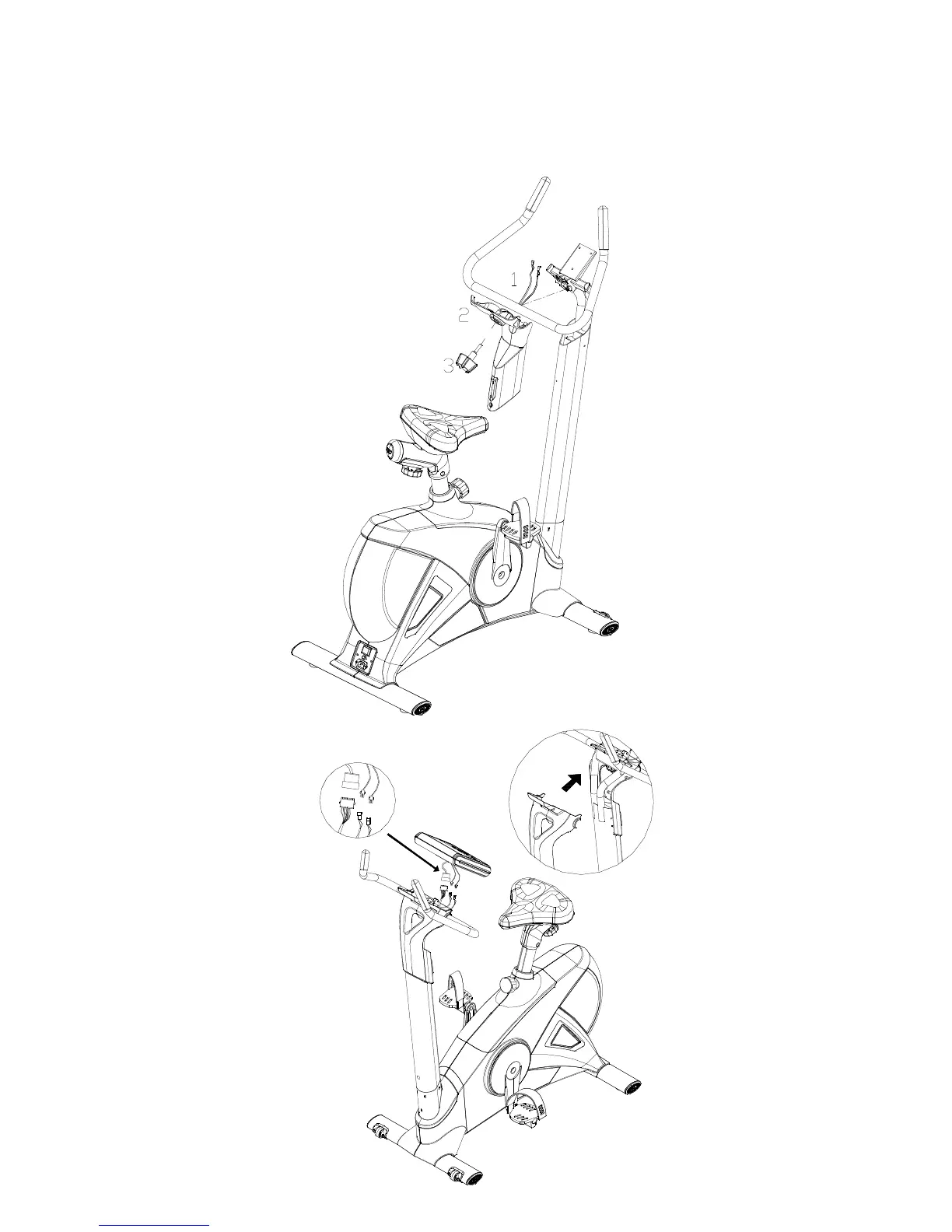 1
2
3