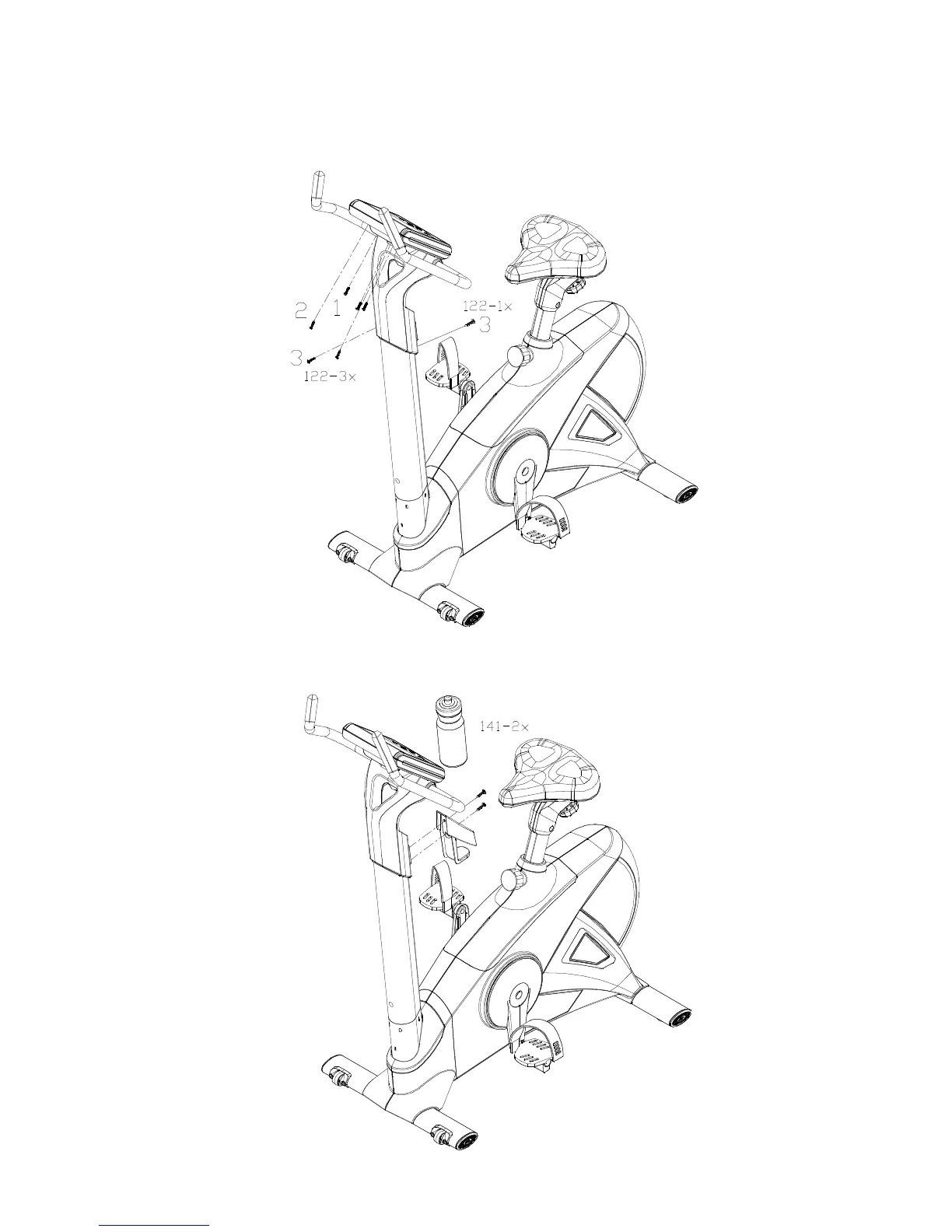 2 1
122-1x
3
3
122-3x

141-2x