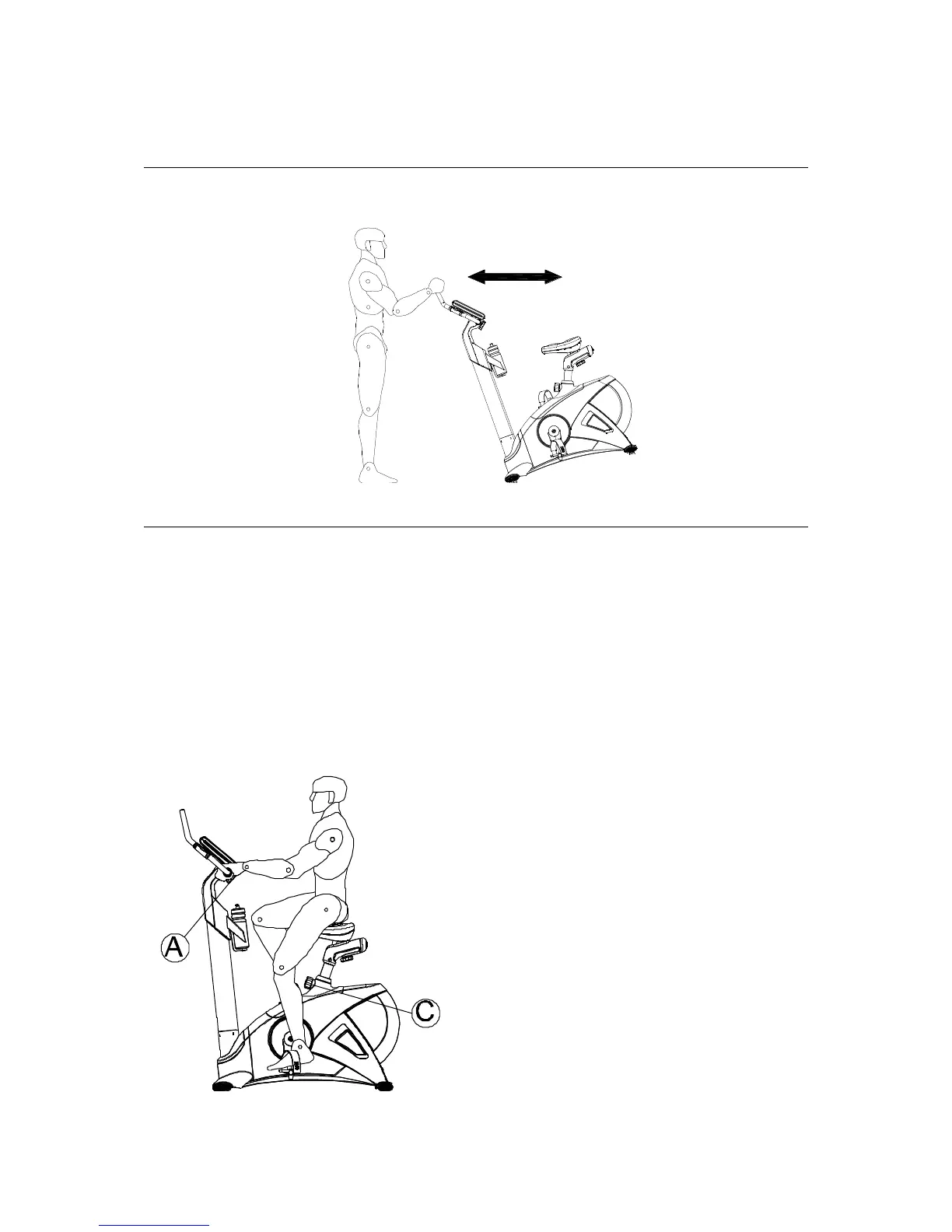 A

C