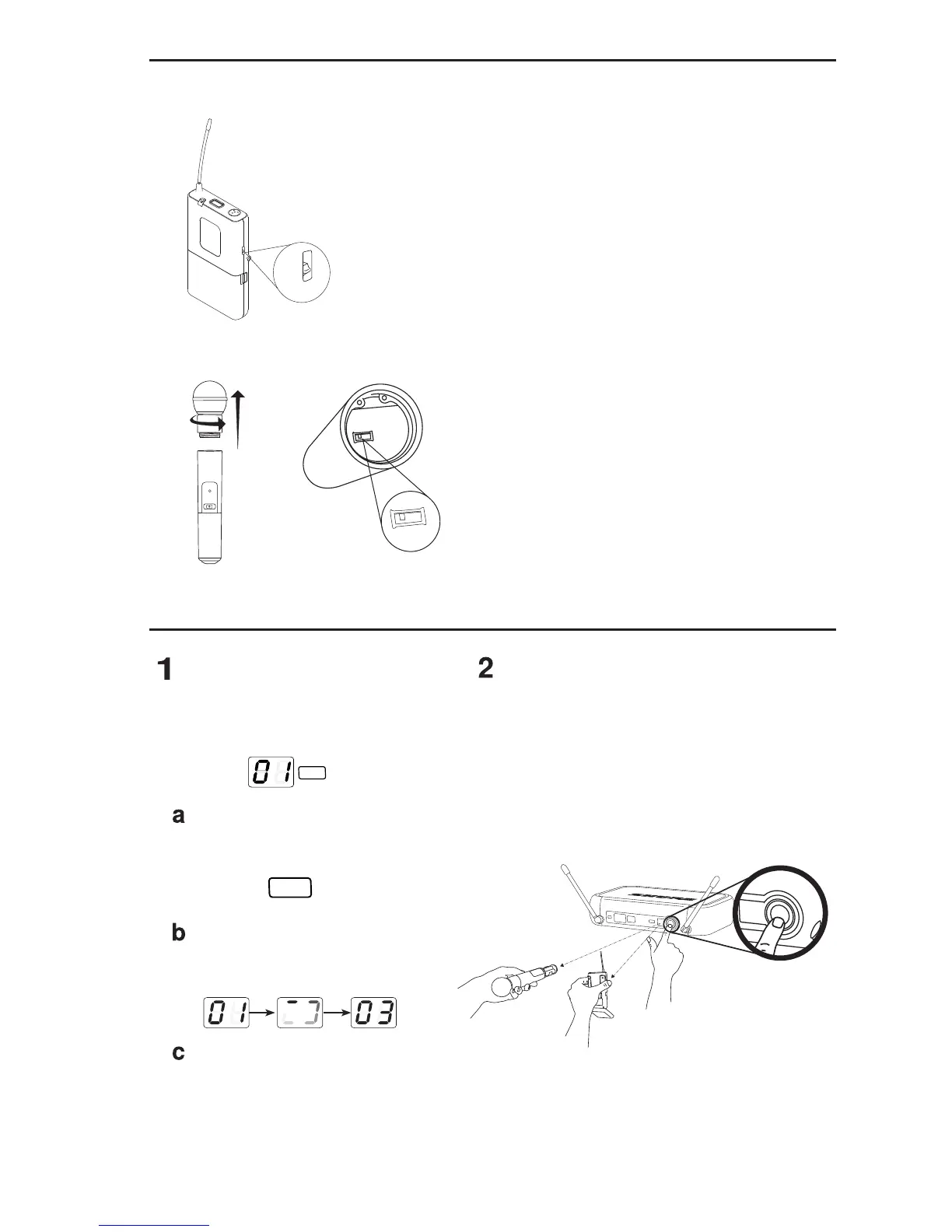 1

2

01

a

b

01

03

c