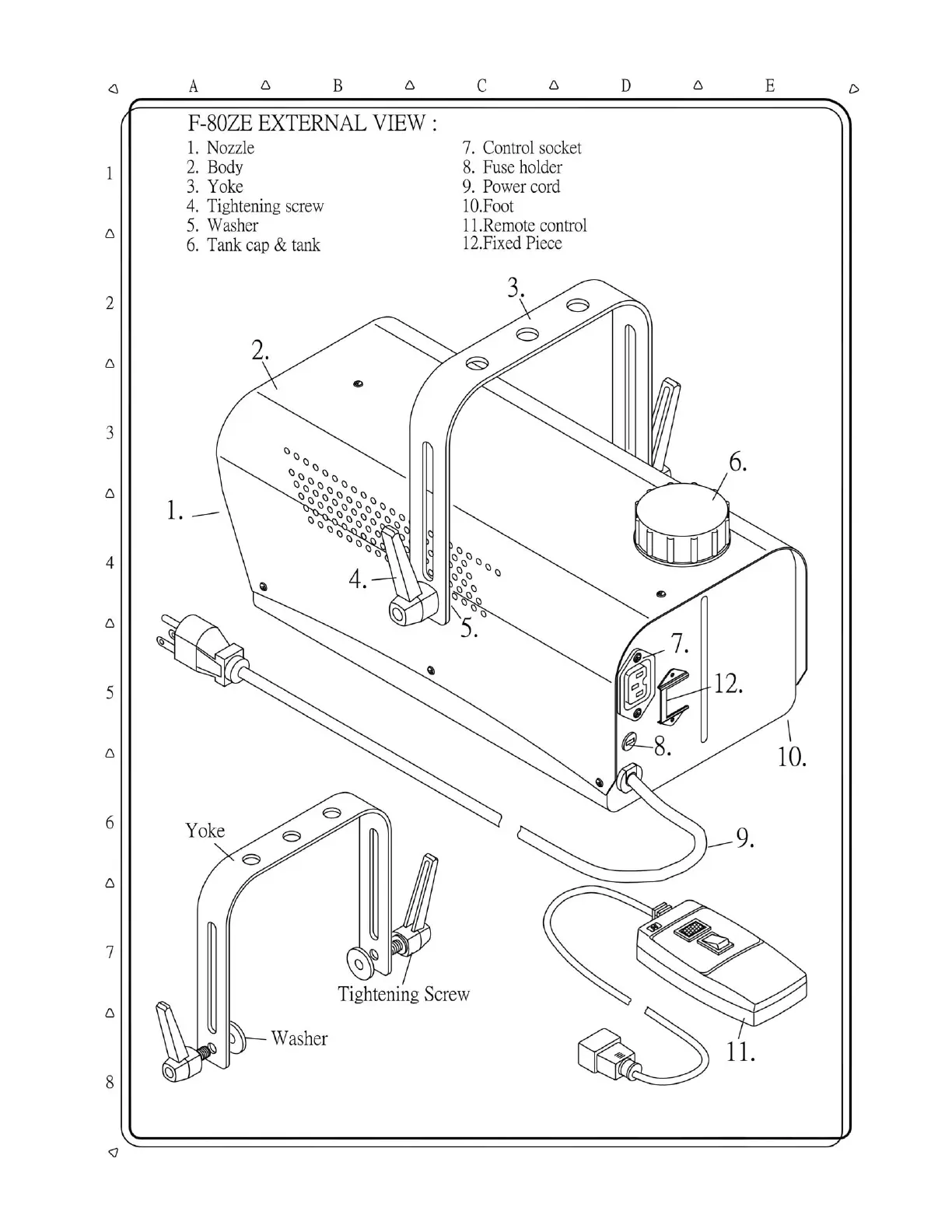 A B C D E

1
2
3
4
5
6
7
8

F-80ZE EXTERNAL VIEW :

1. Nozzle
2. Body
3. Yoke
4. Tightening screw
5. Washer
6. Tank cap & tank

7. Control socket
8. Fuse holder
9. Power cord
10.Foot
11.Remote control
12.Fixed Piece

3.
2.
6.
1.
4.
5.
7.
12.
8.
10.
9.
Yoke
Tightening Screw
Washer
11.