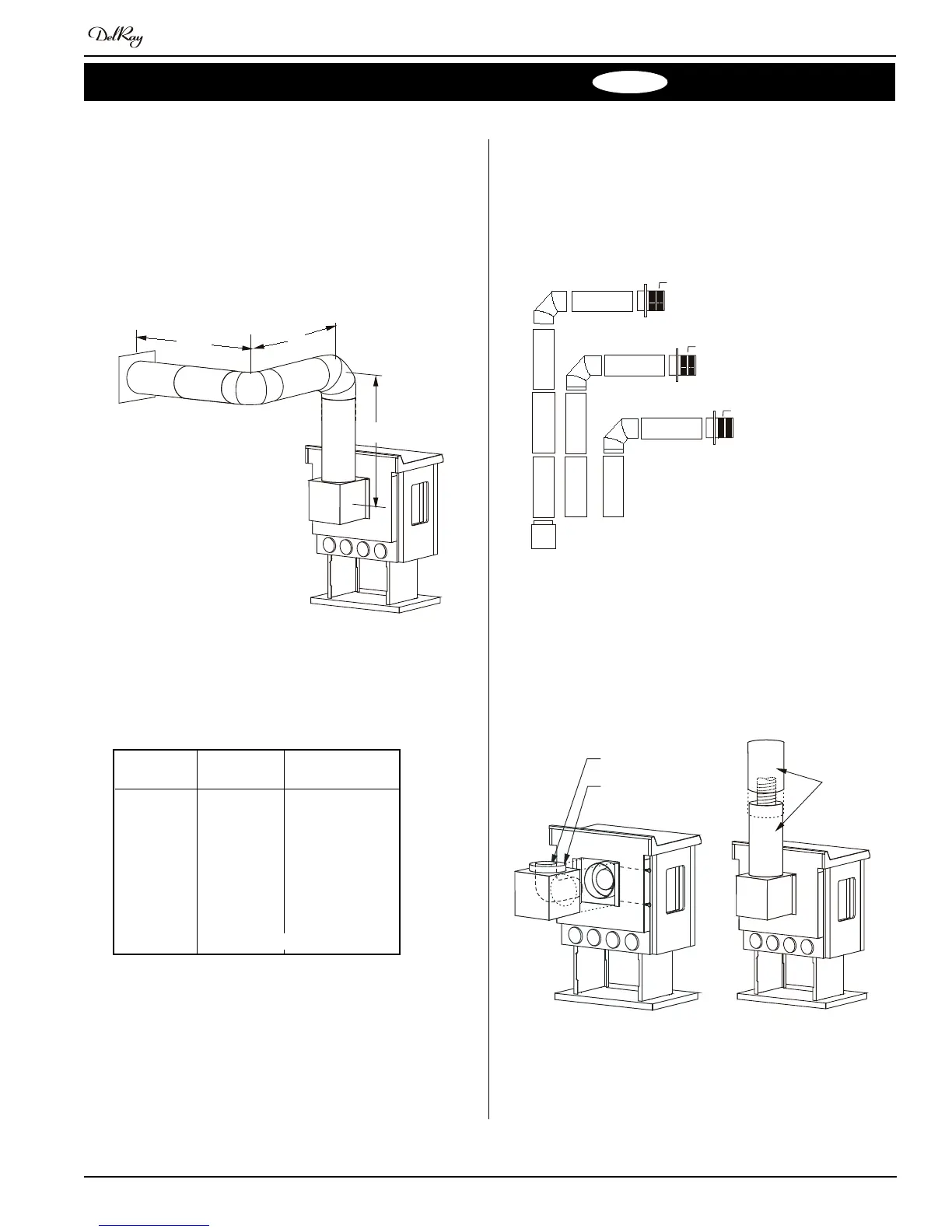 DelRay