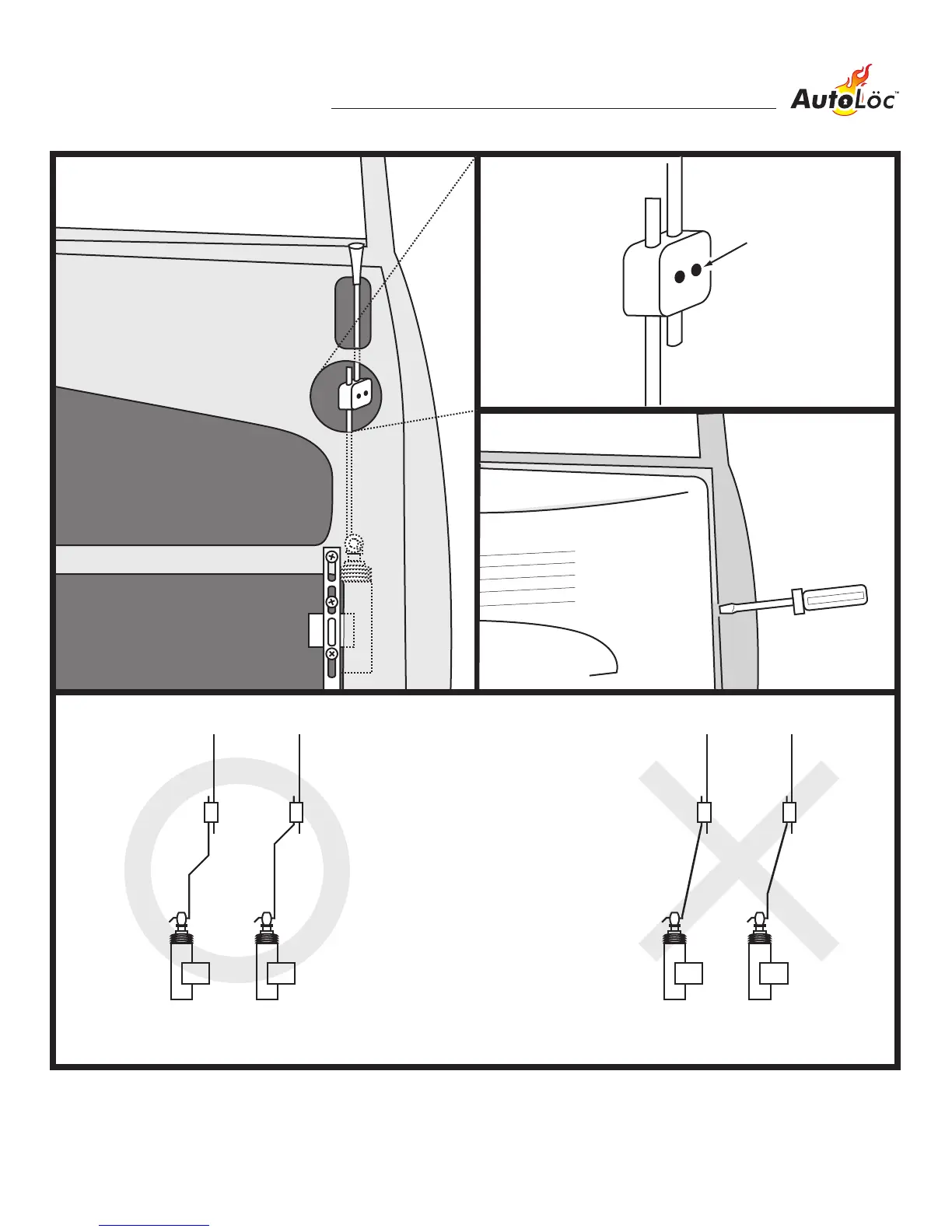 AutoLöc™