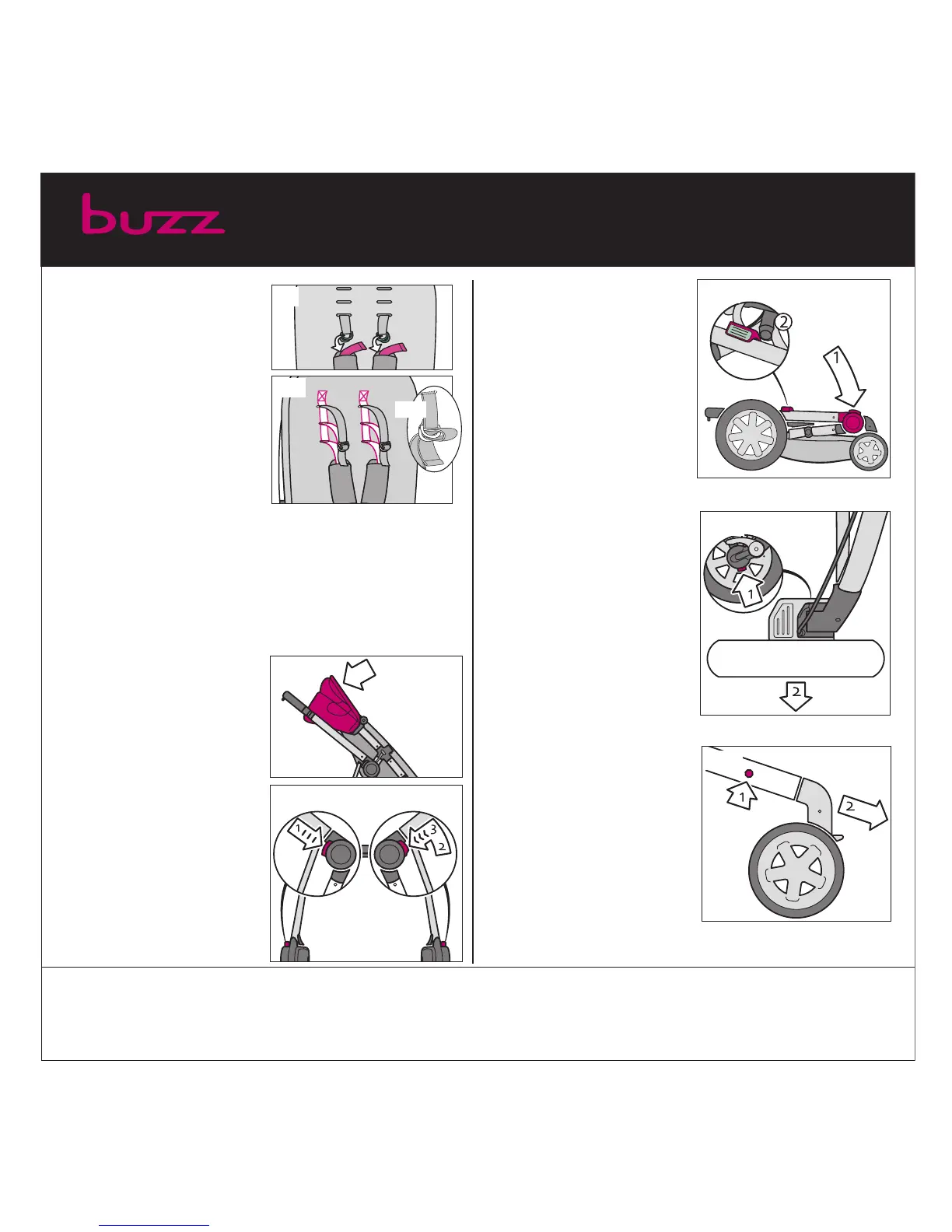 buzz

2

1

1

2

1

2

1

3

2