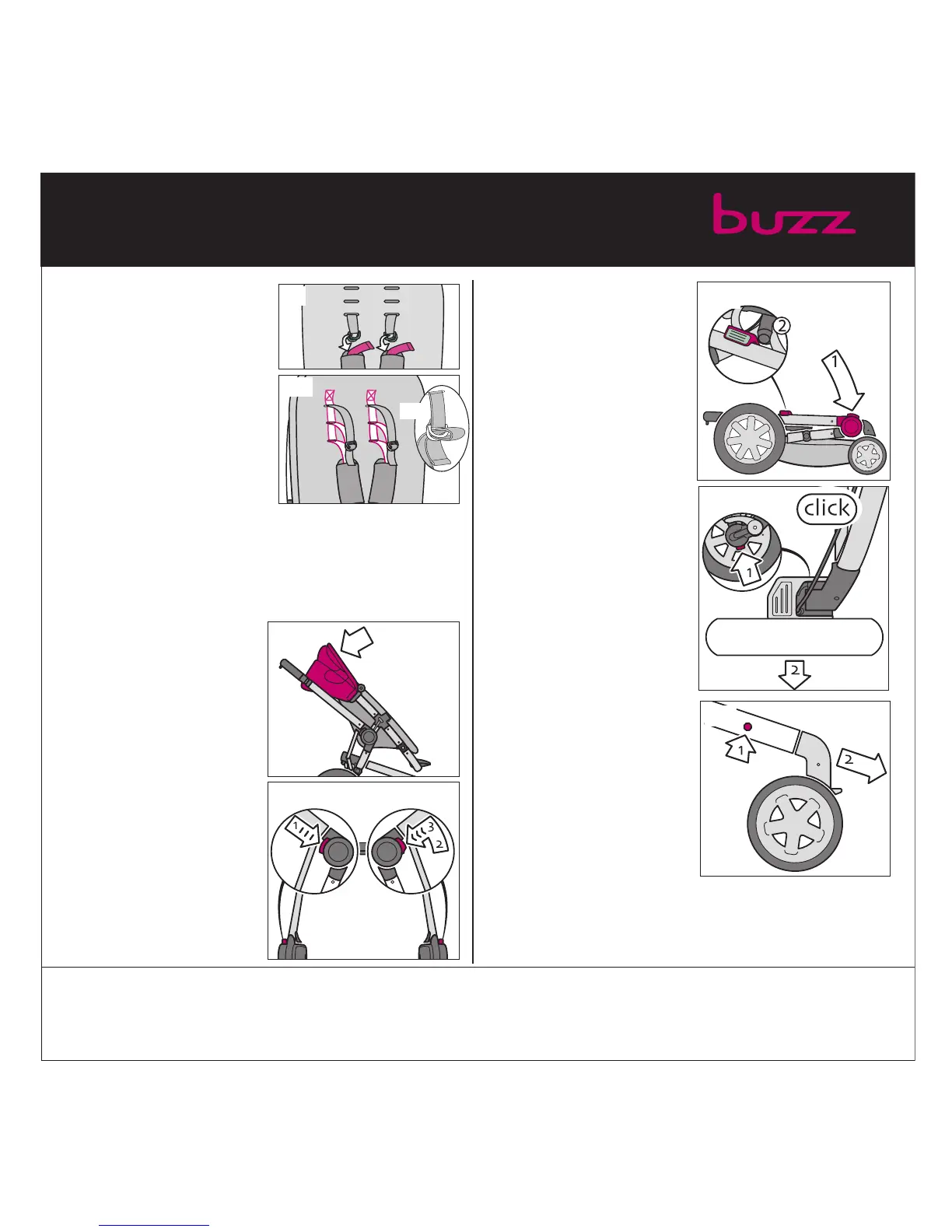 buzz

2

1

click

1

2

1

2

1

3

2