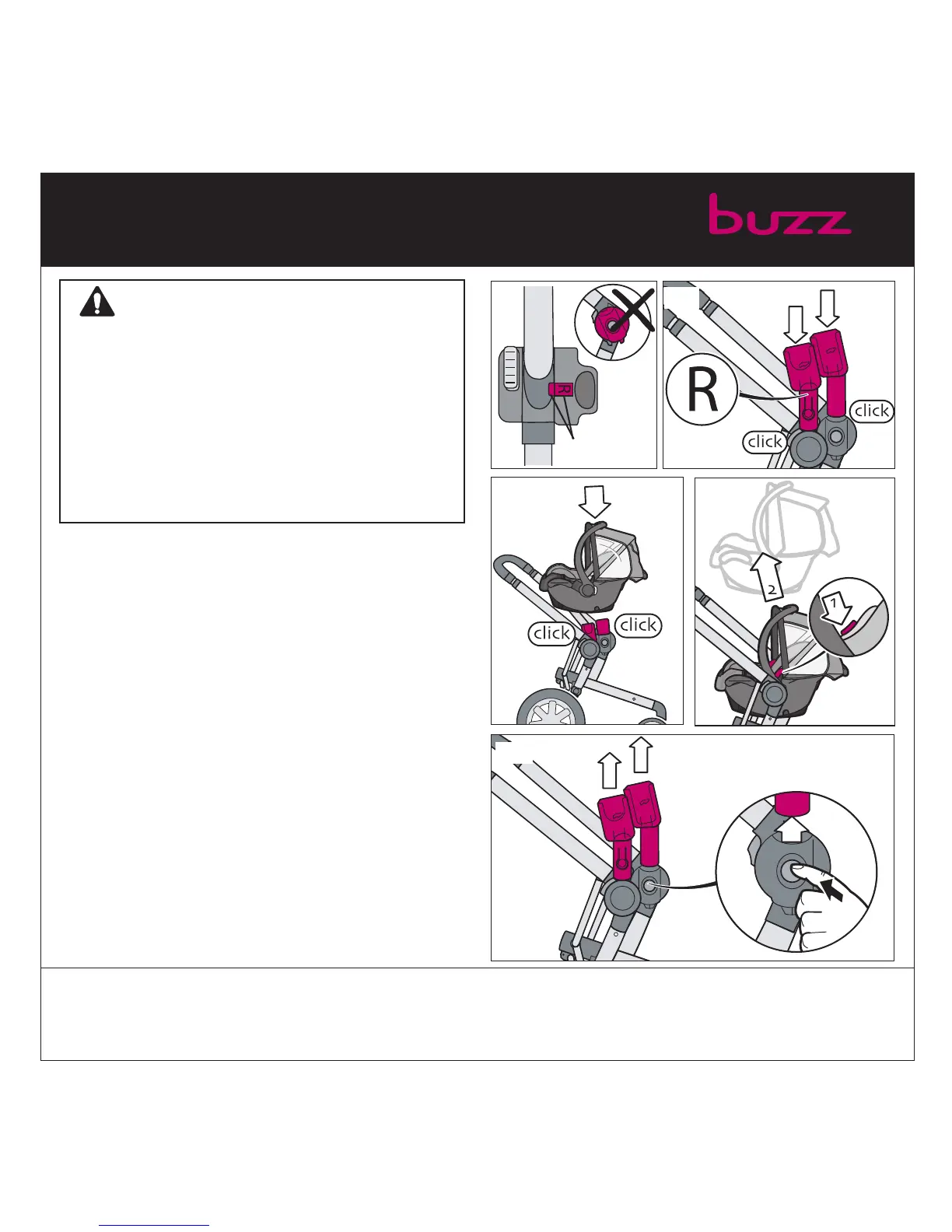 buzz

R

R

click

click

click

click

2

1