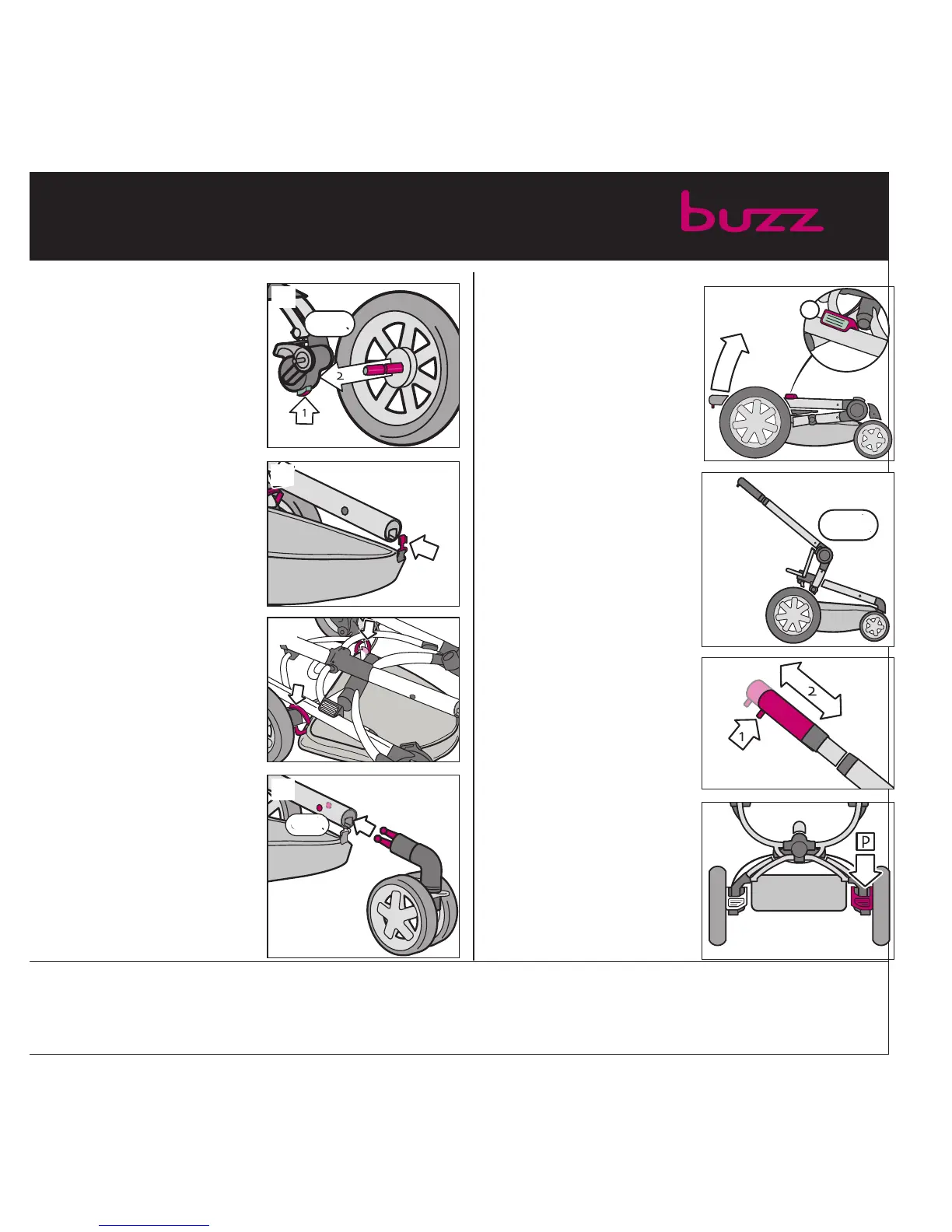 buzz

2
1

2
1

P