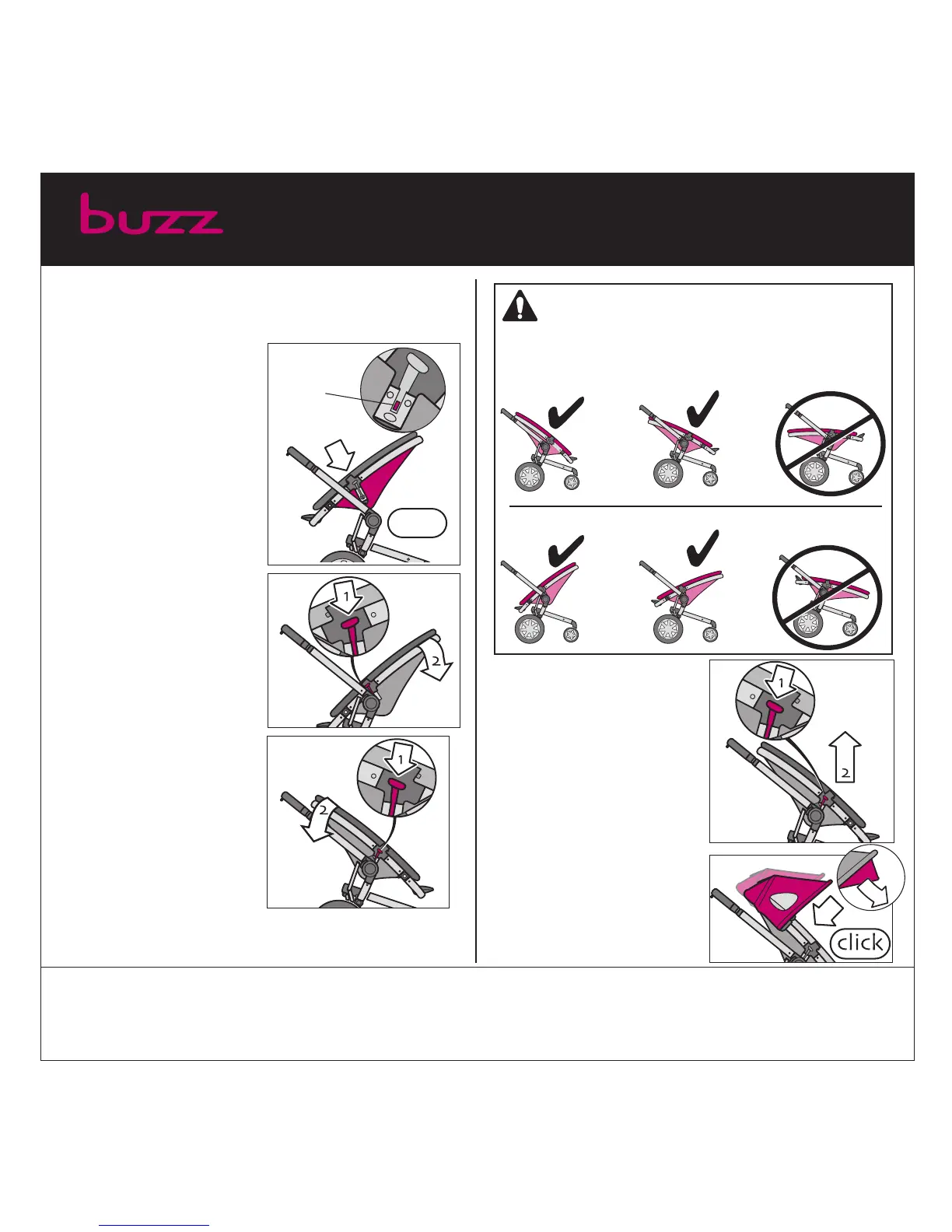 buzz

1

2

1

2

1

2

click