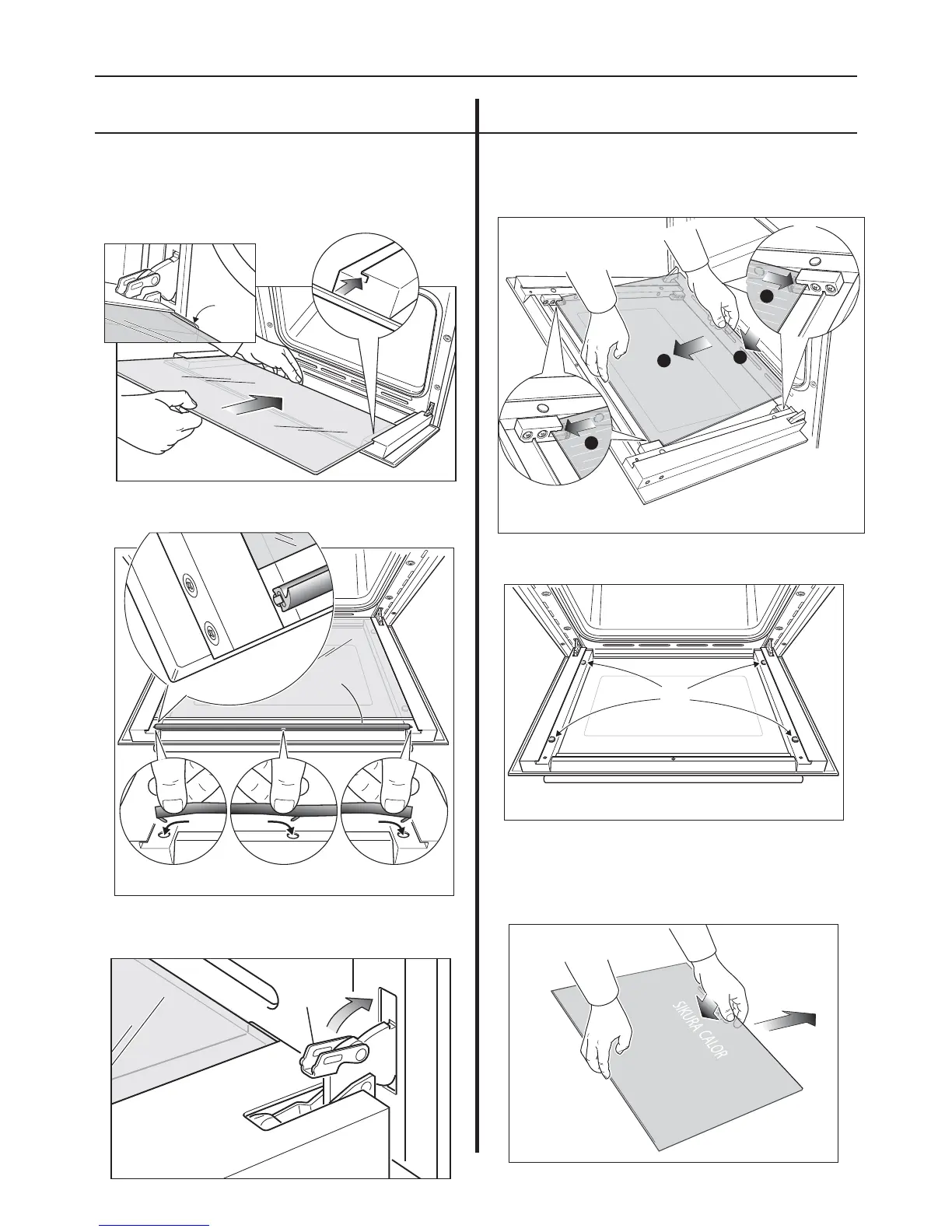 SIKURA CALOR