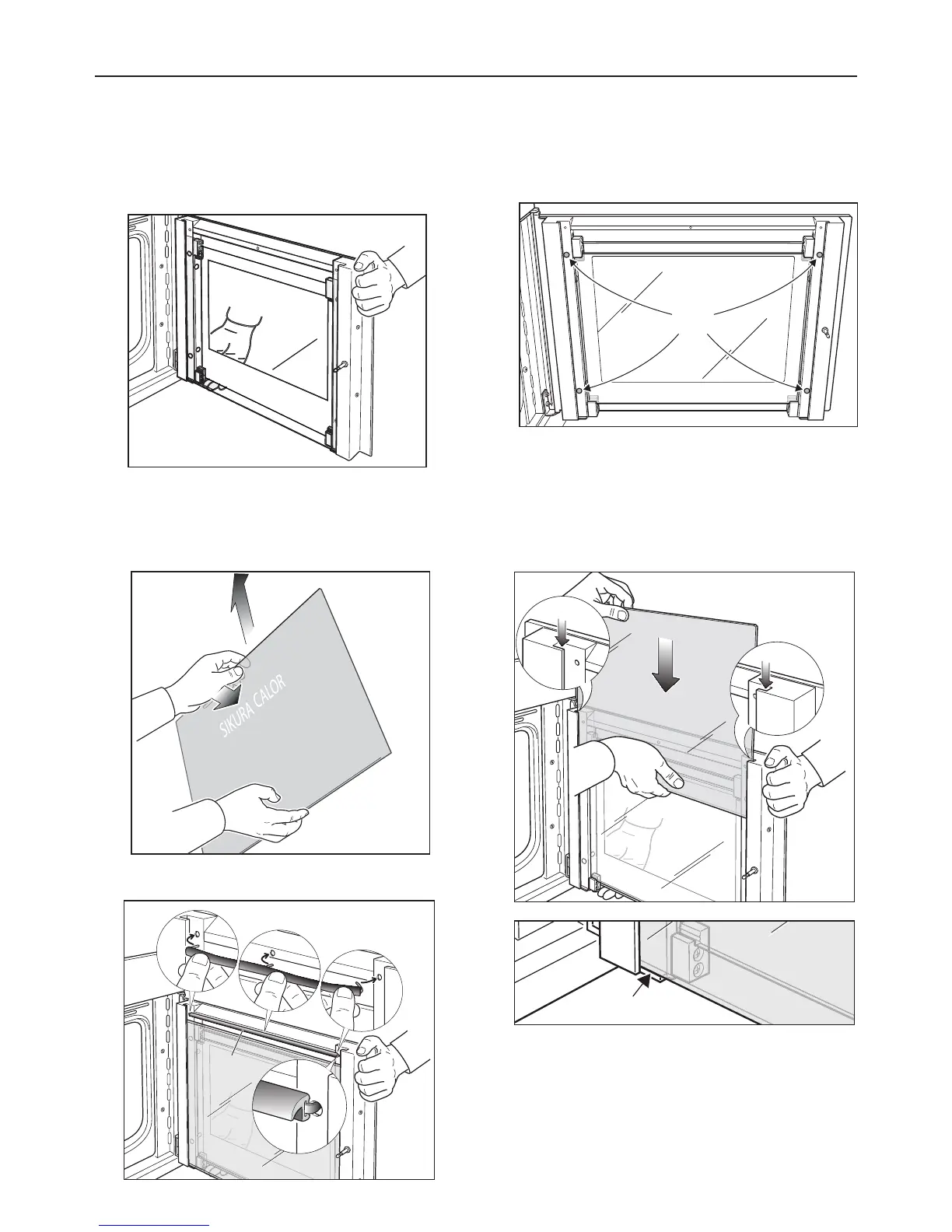 SIKURA CALOR