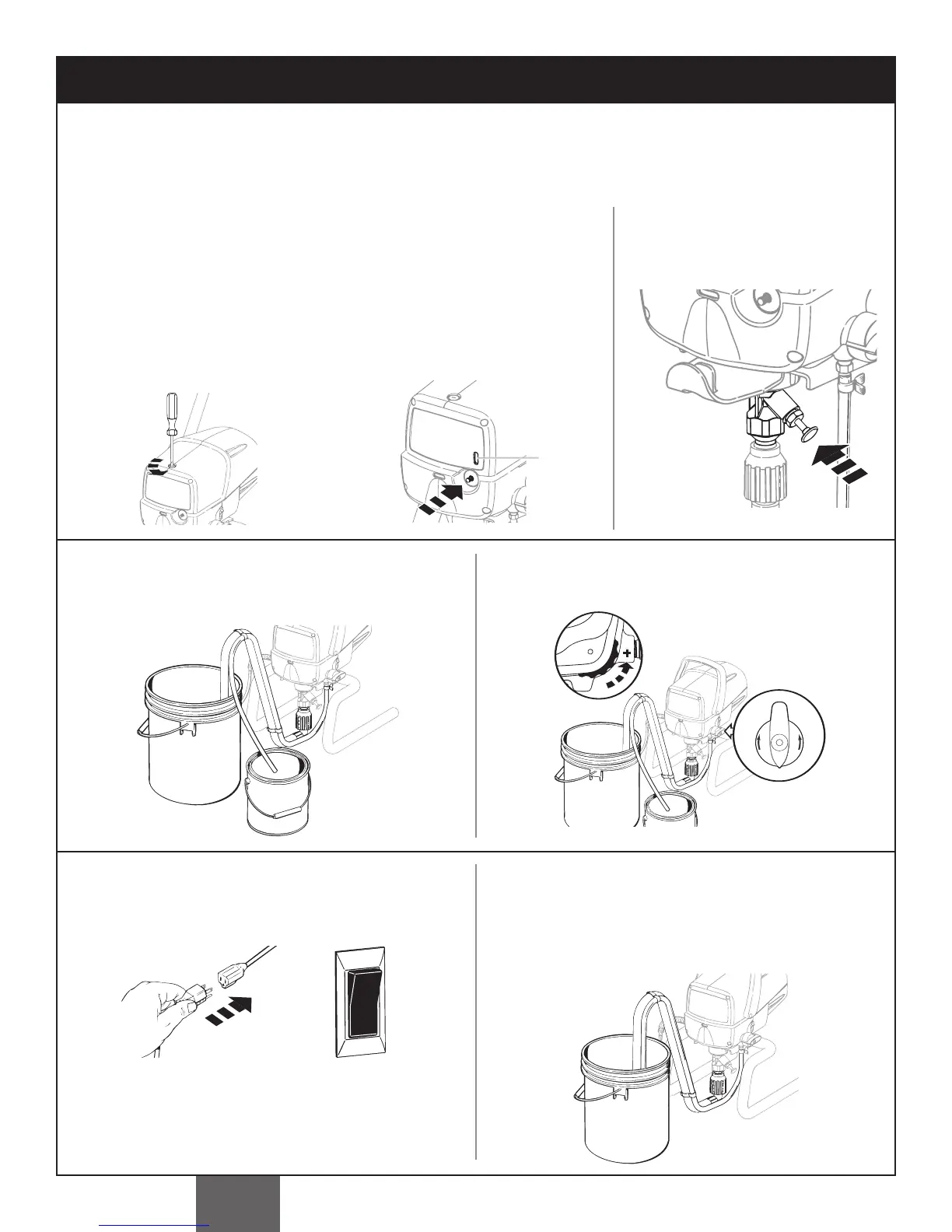 +