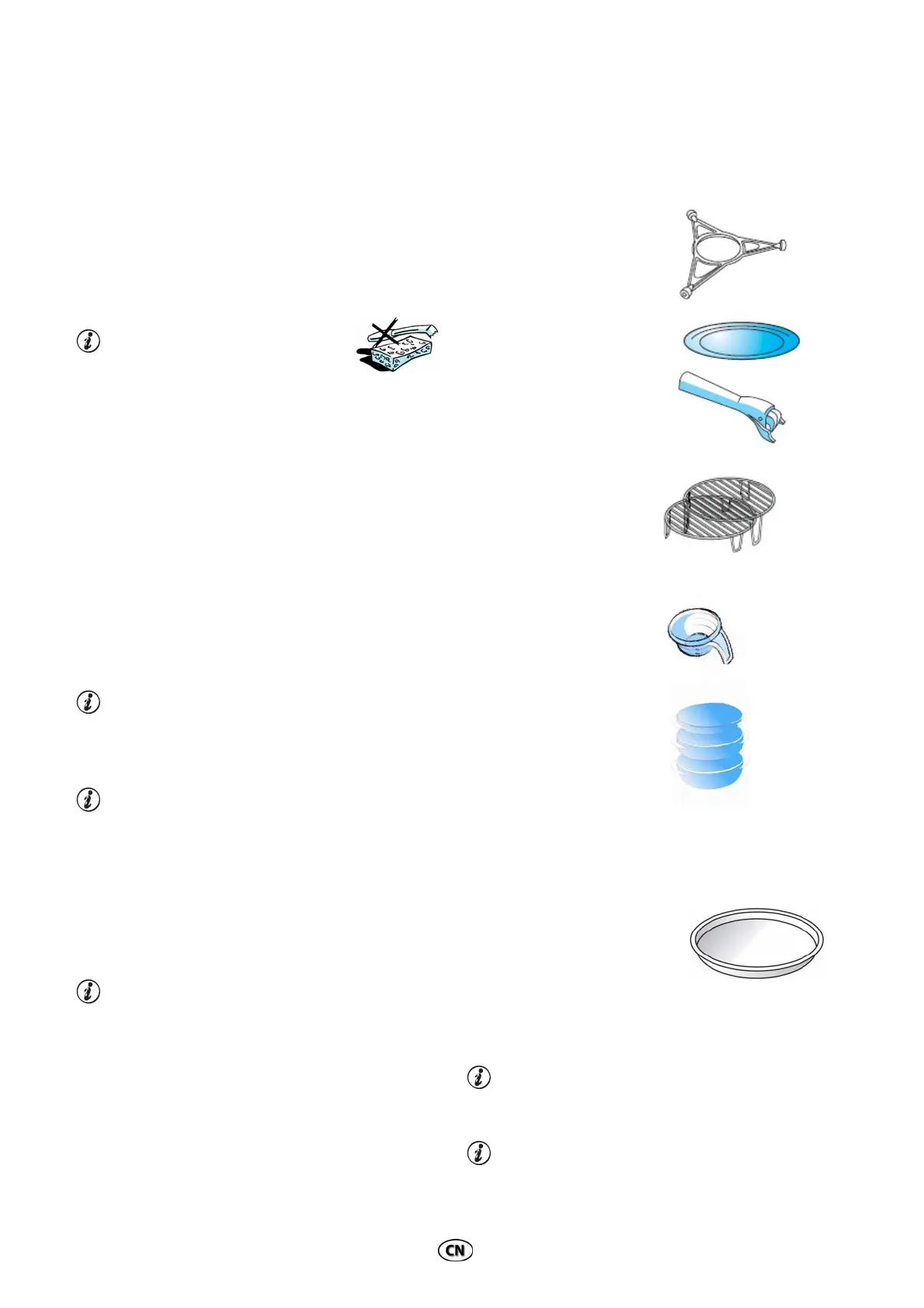 CN