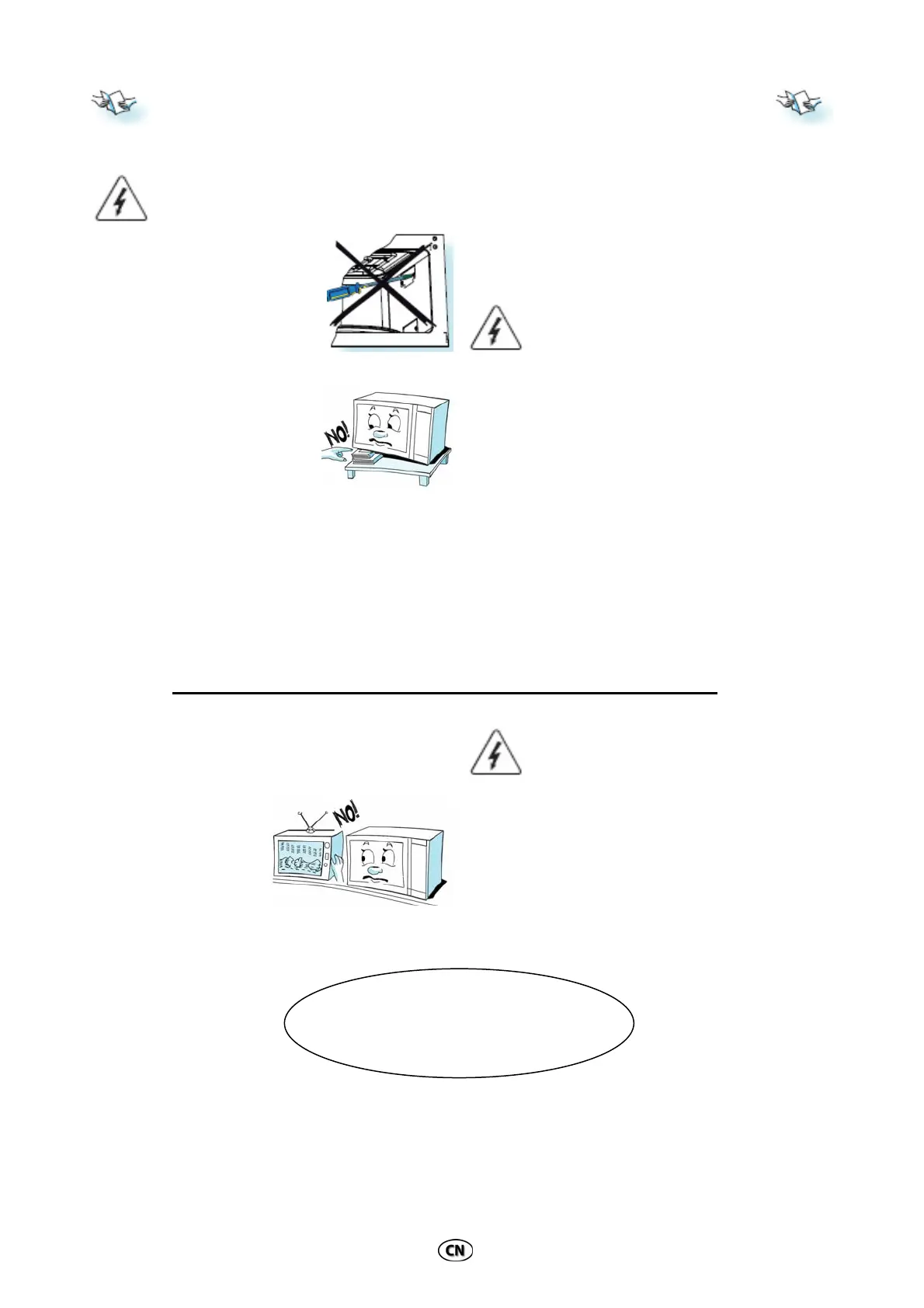 NO!

NO!

CN