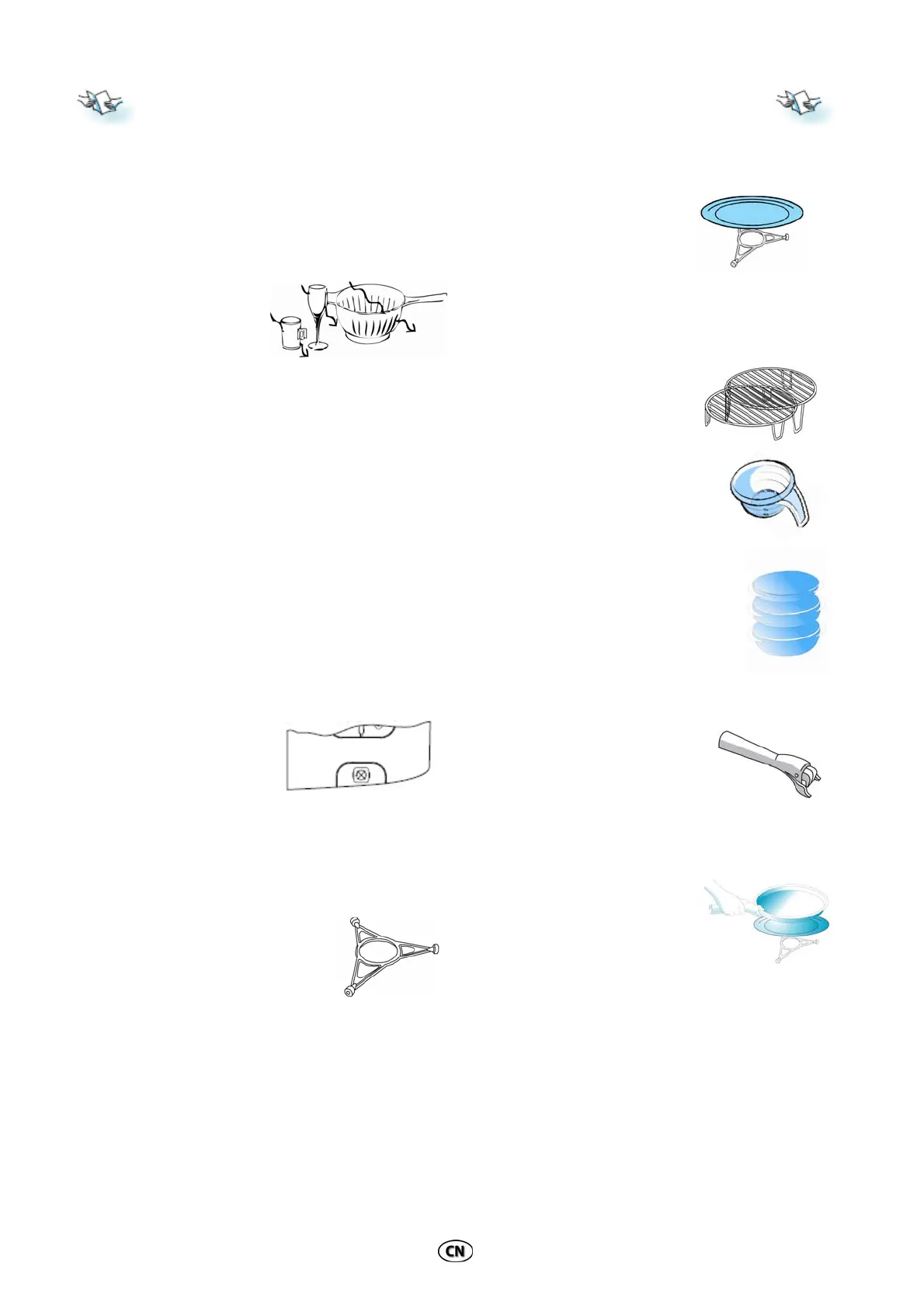 CN