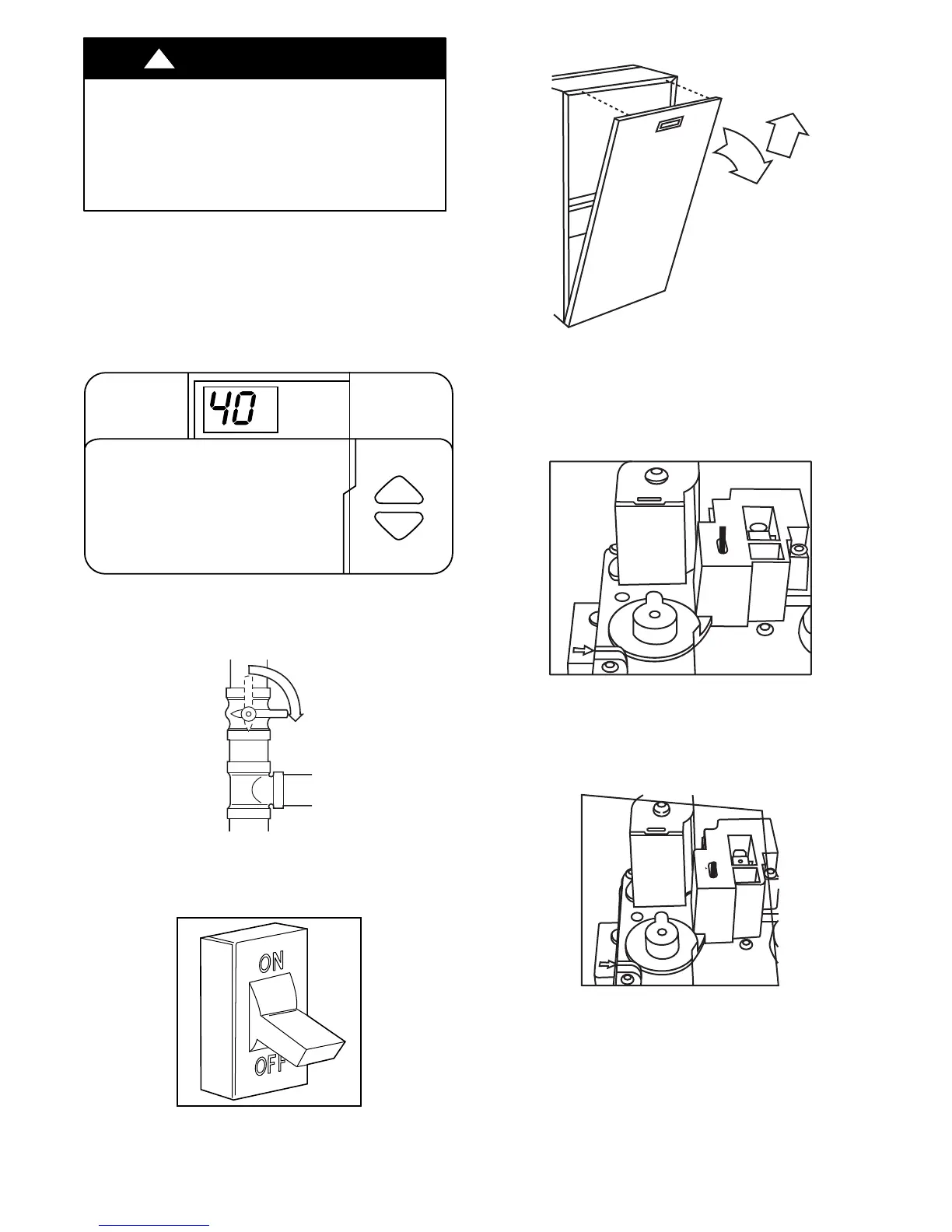 40

ON

OFF