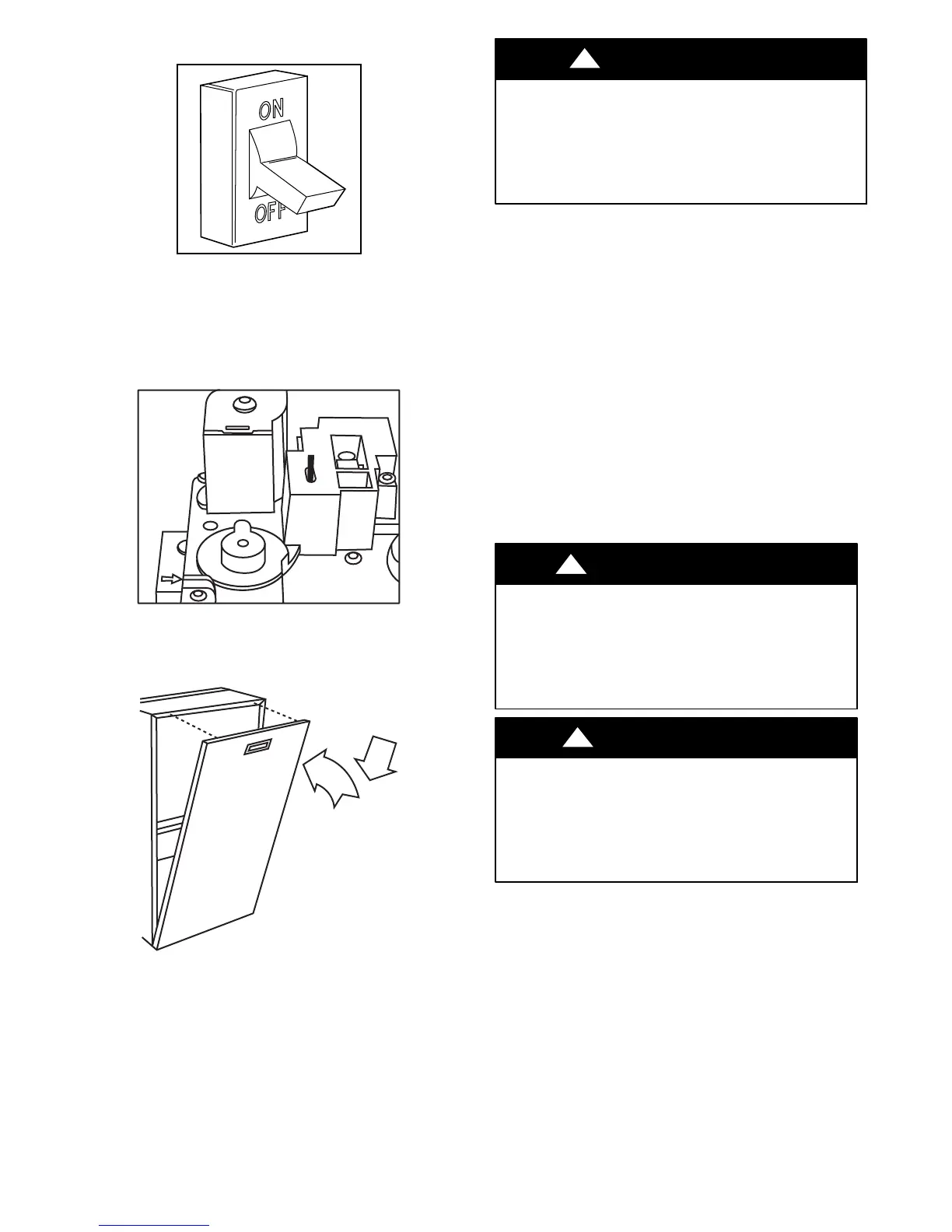 ON

OFF