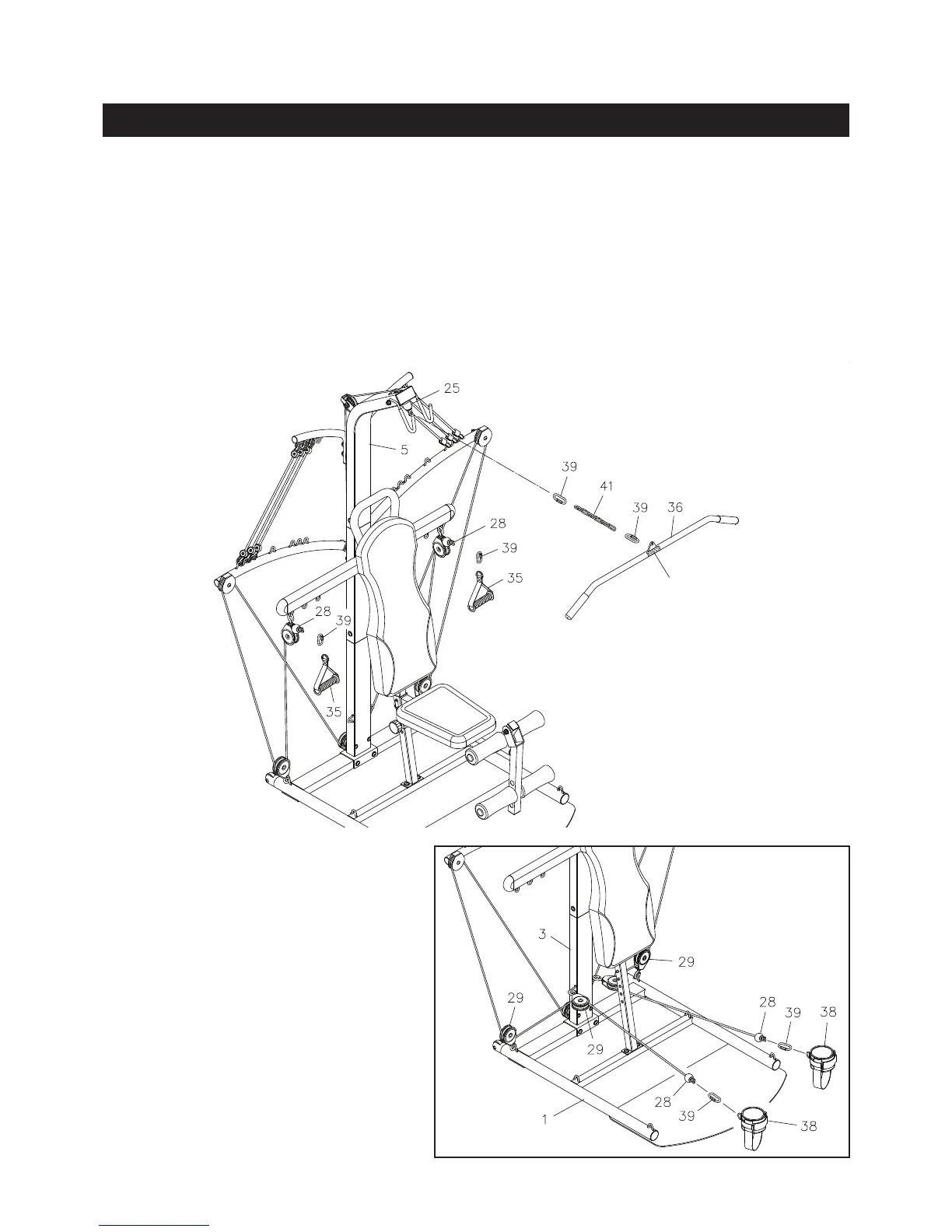 25
5
39
41
39
36
28
39
35
28
39
35

3
29
29
29
28
39
38
28
39
38
1