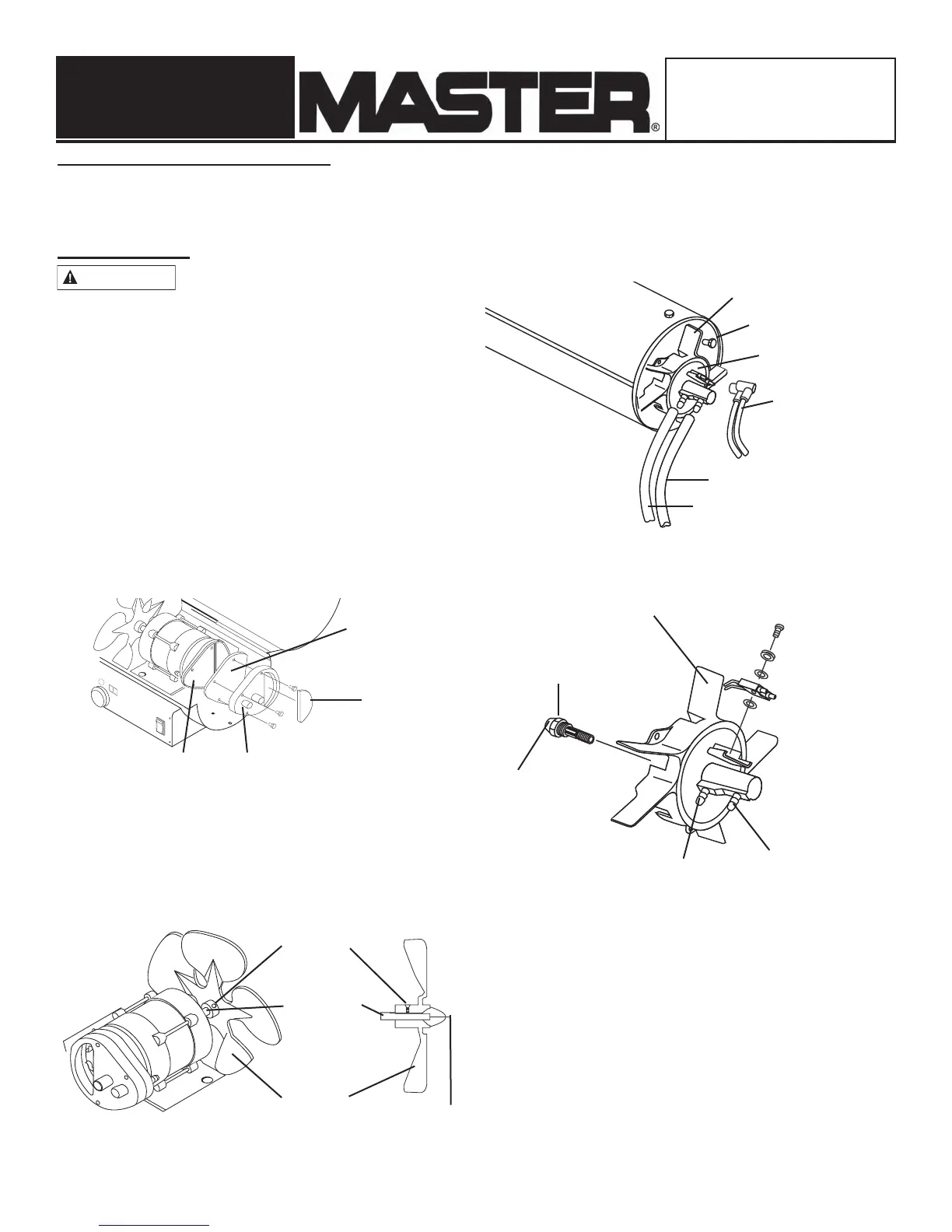 MASTER®