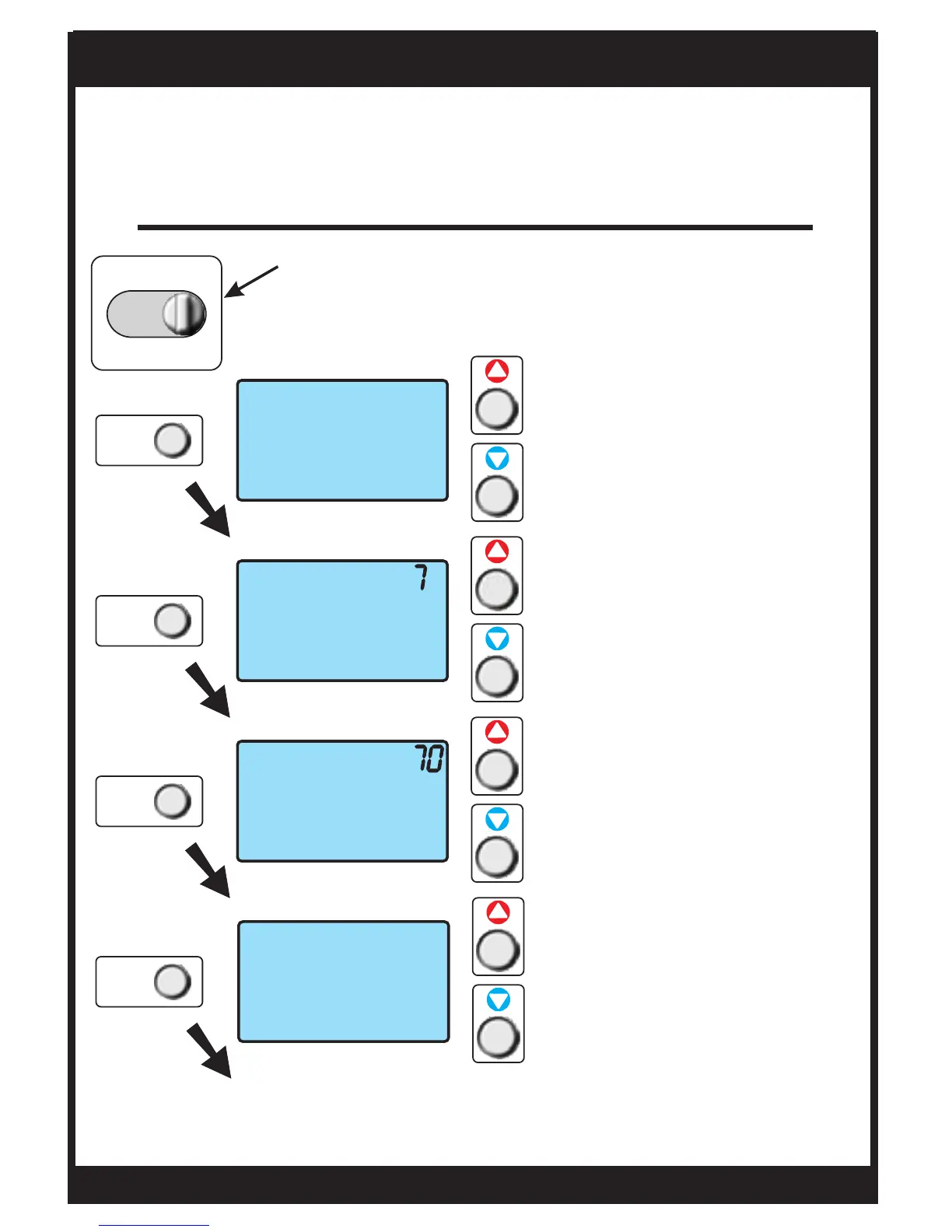 7

70