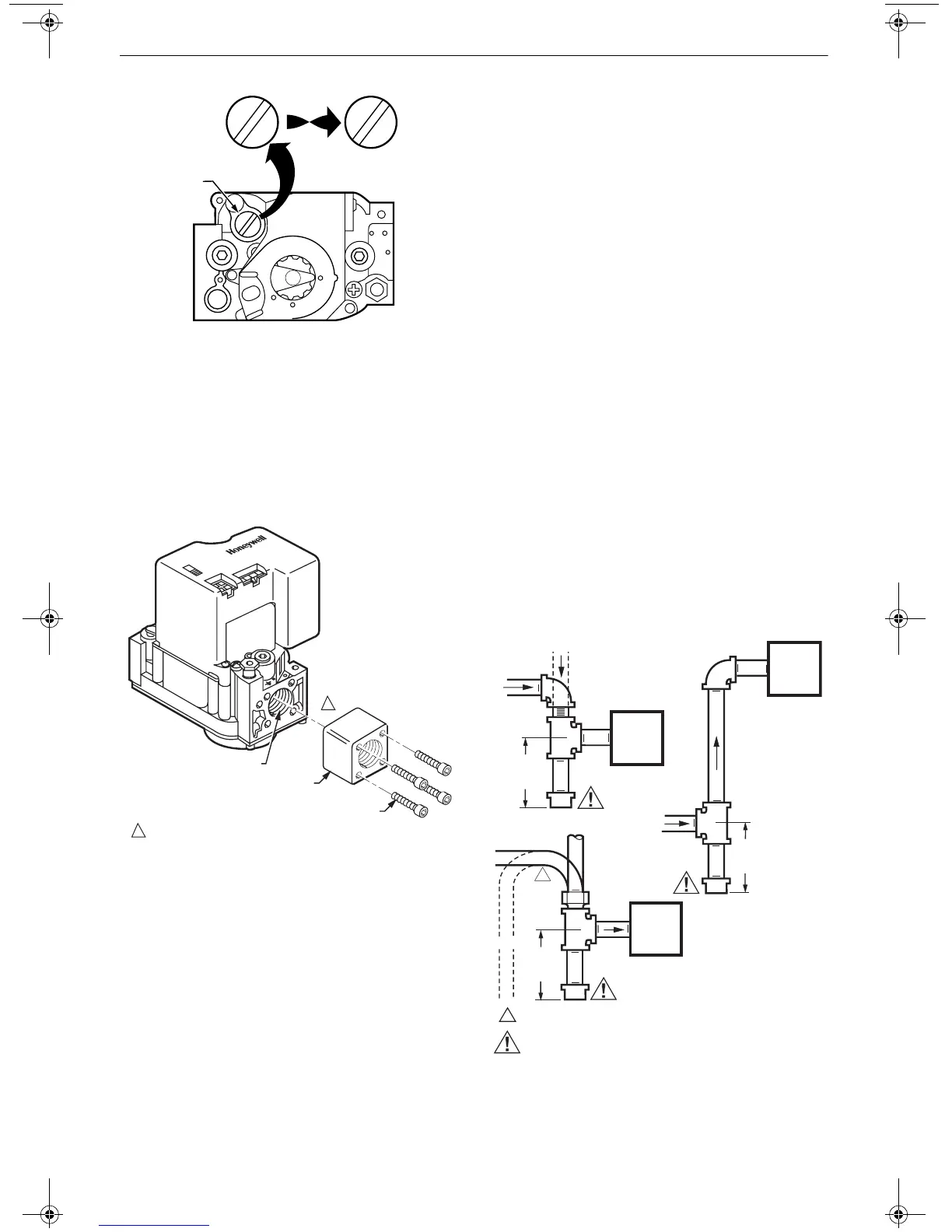 Honeywell