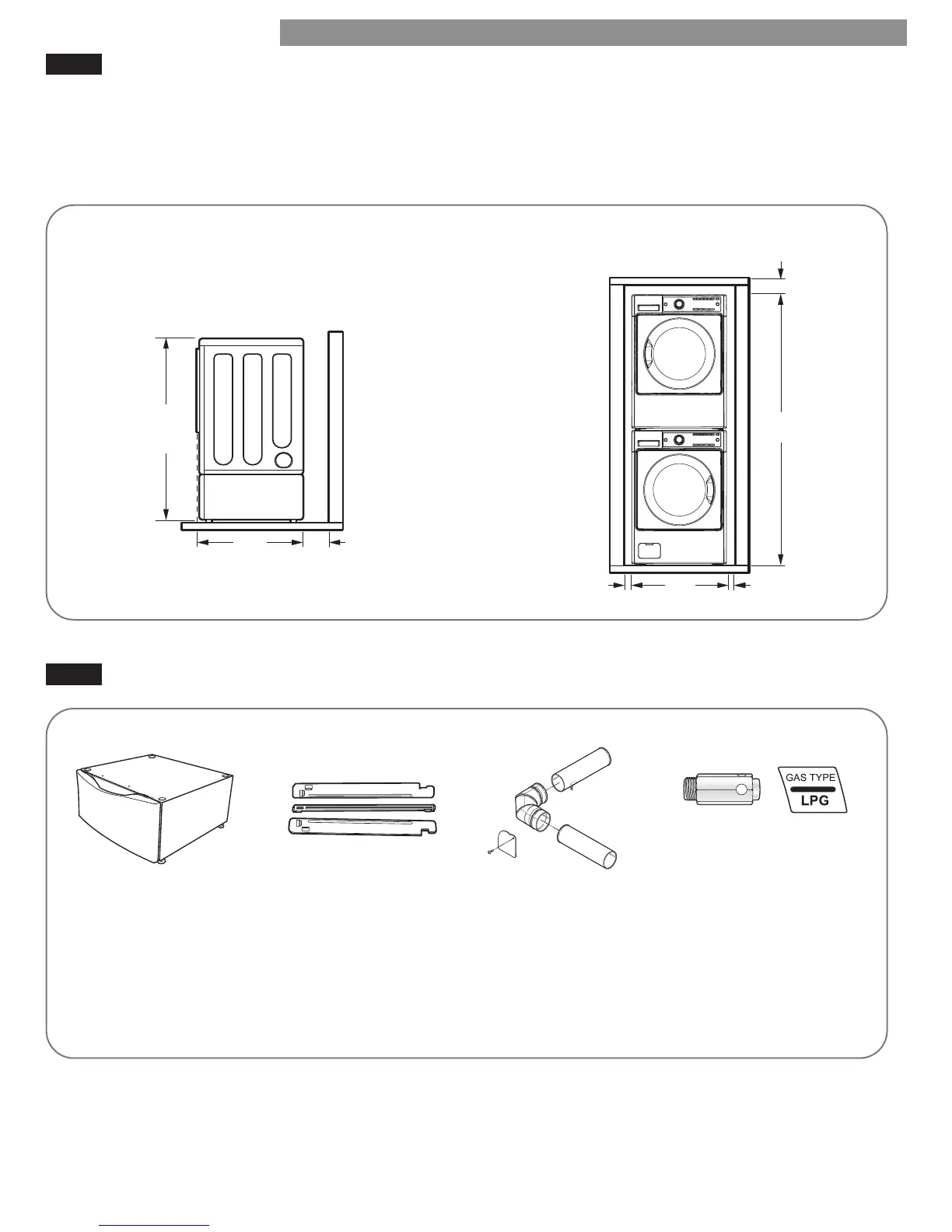 GAS TYPE
LPG