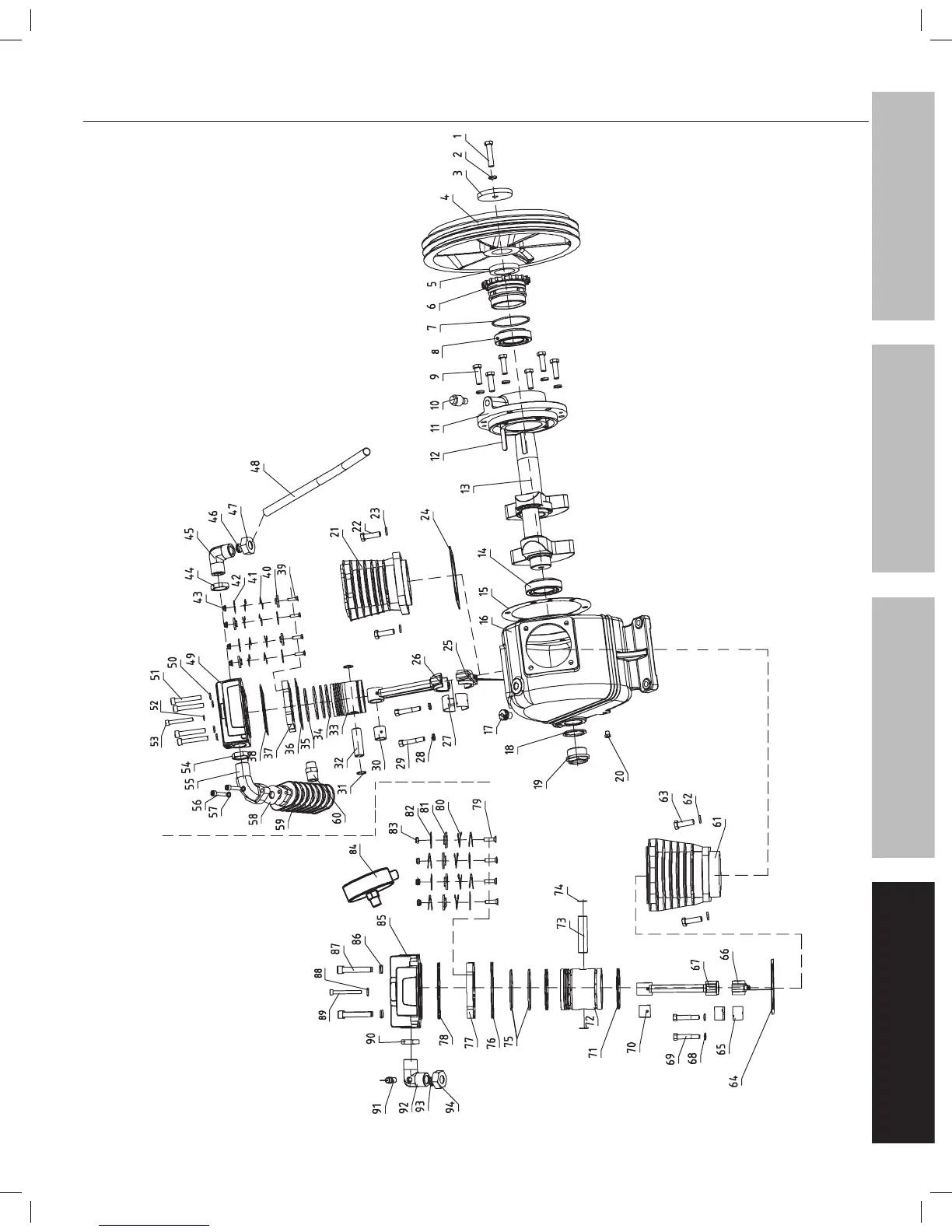 1 2 3 4 5 6 7 8 9 10 11 12 13 14 15 16 17 18 19 20 21 22 23 24 25 26 27 28 29 30 31 32 33 34 35 36 37 38 39 40 41 42 43 44 45 46 47 48 49 50 51 52 53 54 55 56 57 58 59 60 61 62 63 64 65 66 67 68 69 70 71 72 73 74 75 76 77 78 79 80 81 82 83 84 85 86 87 88 89 90 91 92 93 94