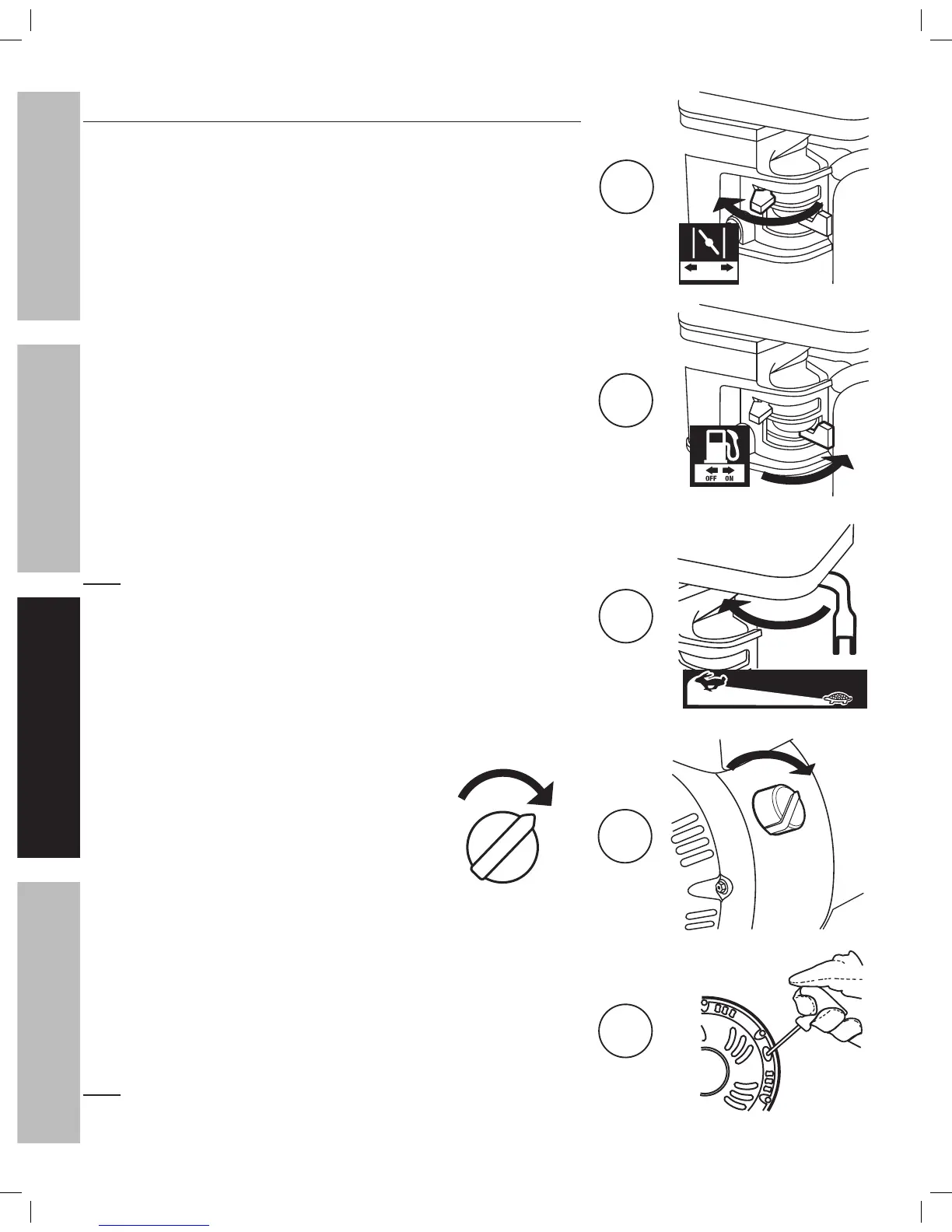 OFF ON