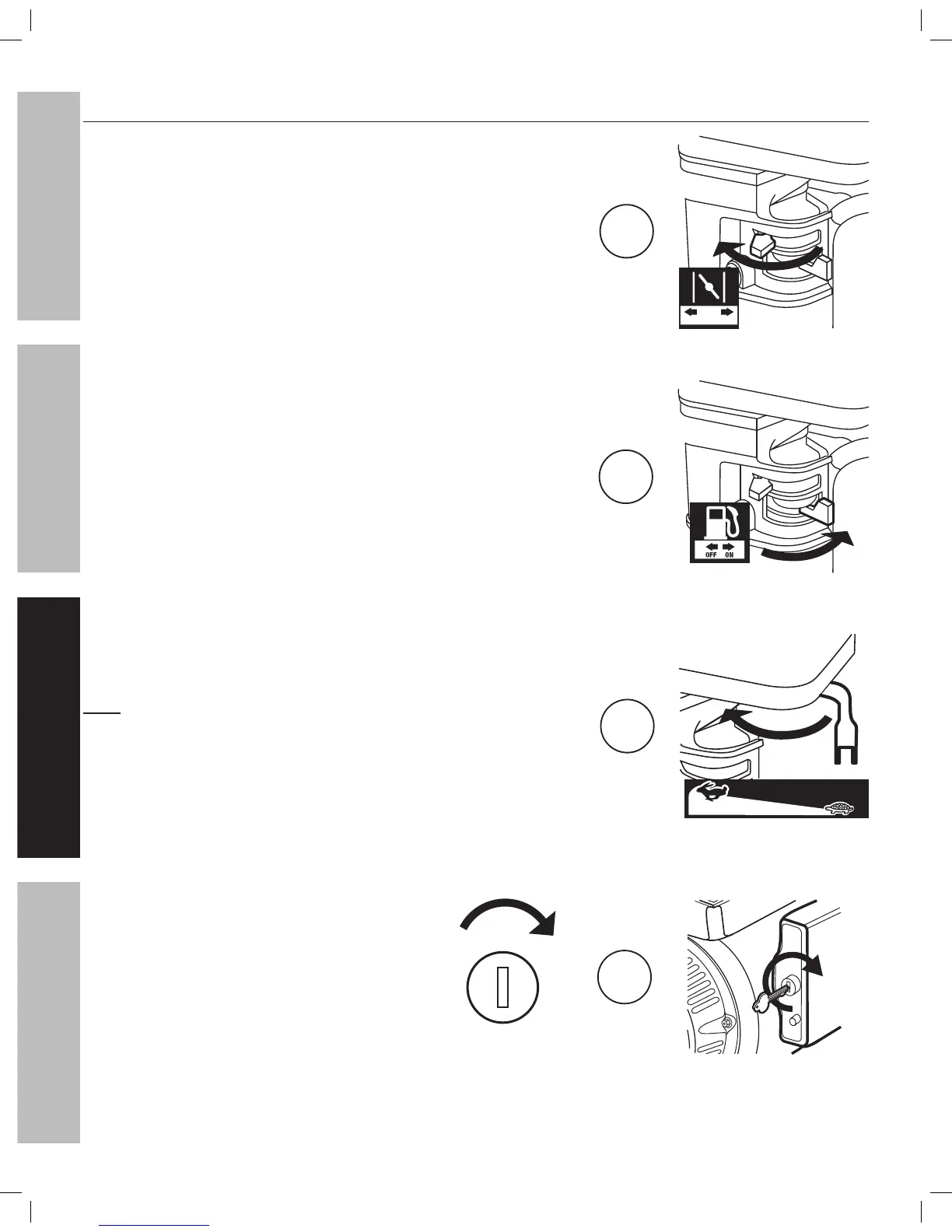 OFF ON