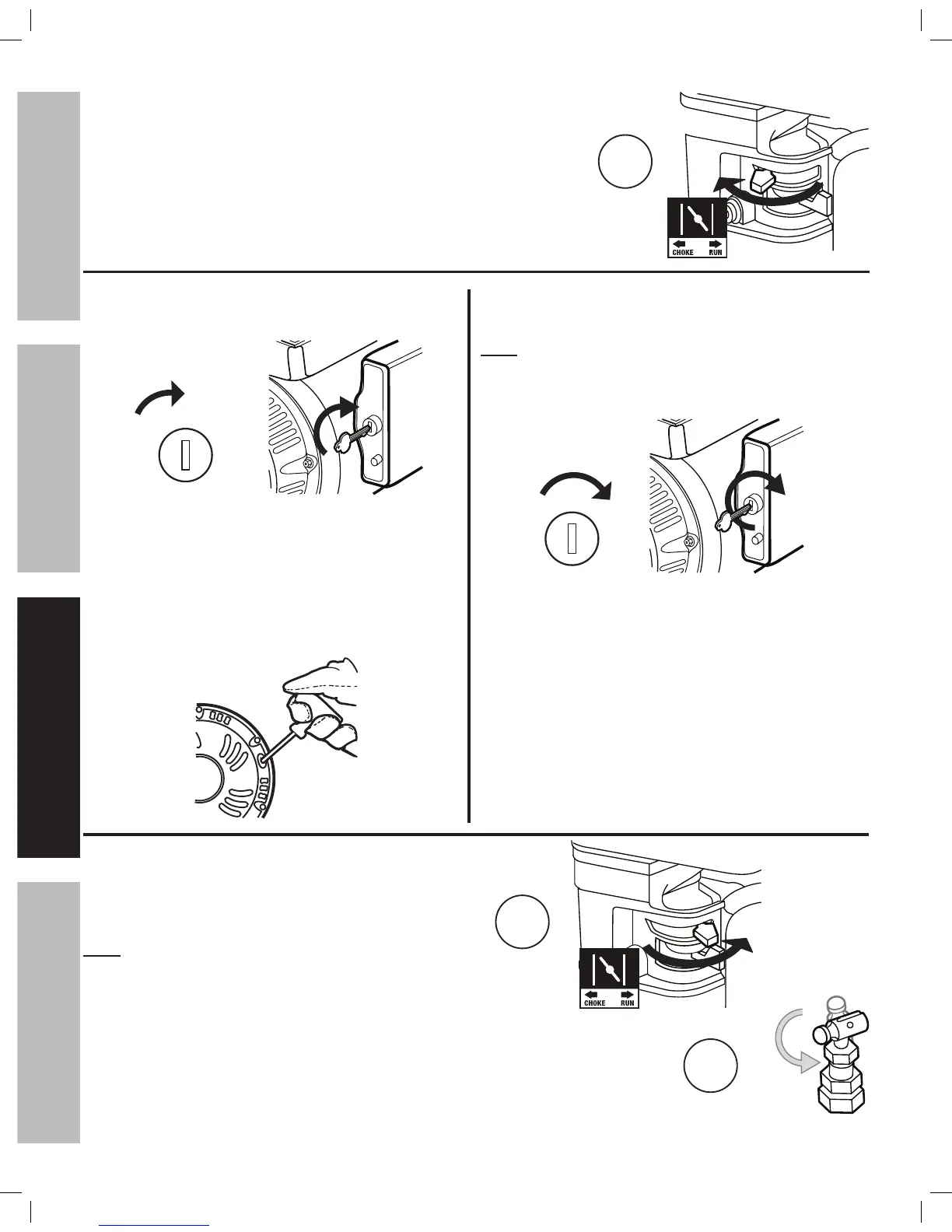 CHOKE RUN

CHOKE RUN