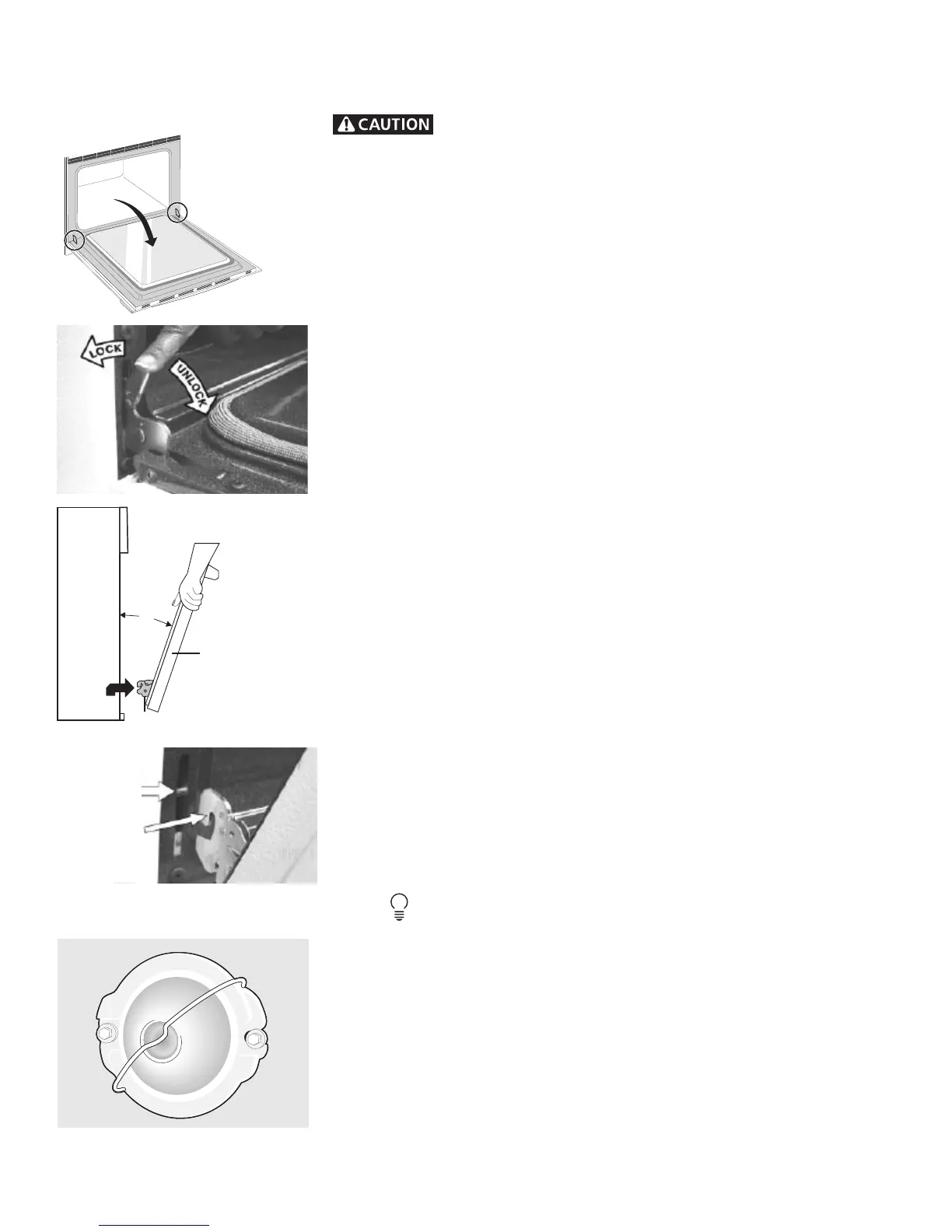 CAUTION

LOCK

UNLOCK