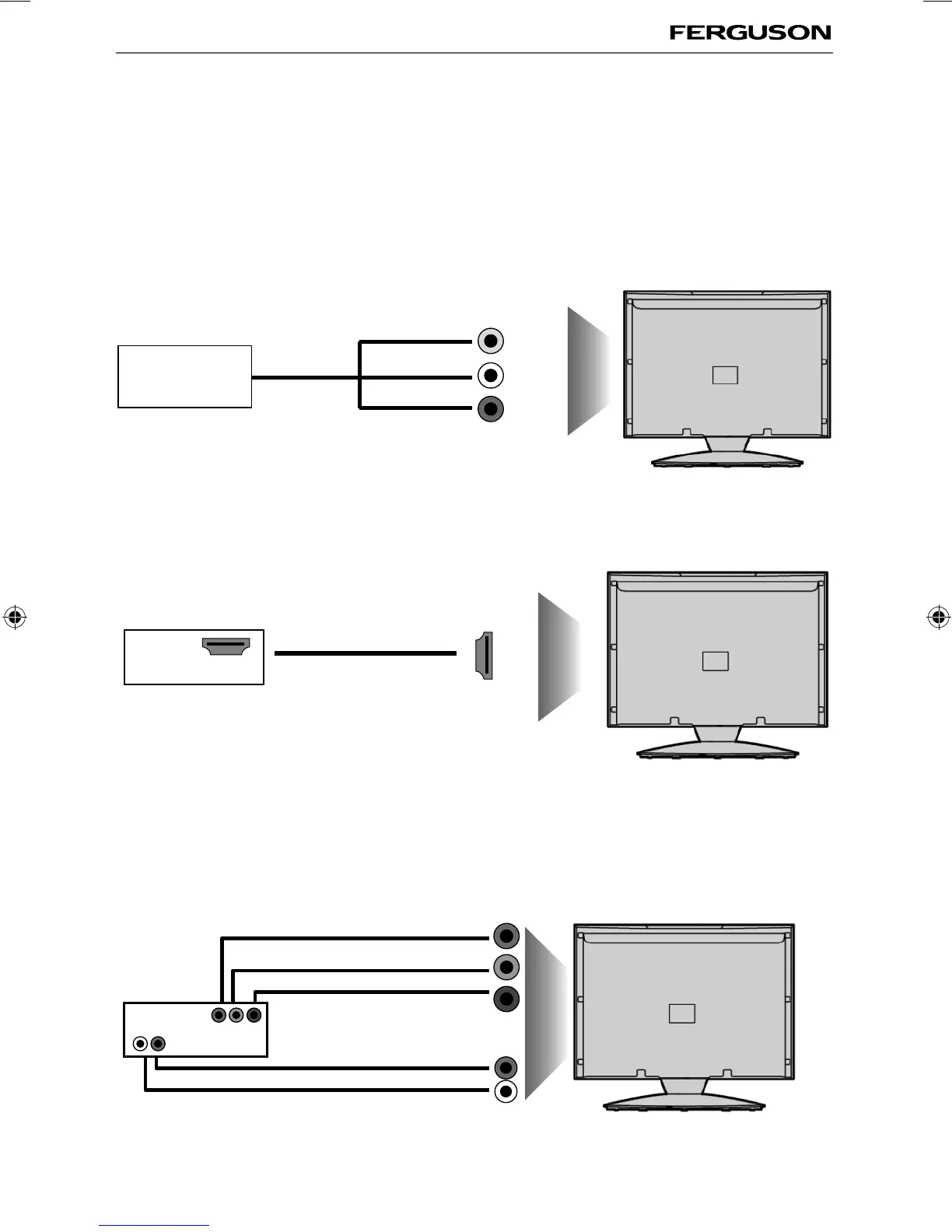 FERGUSON