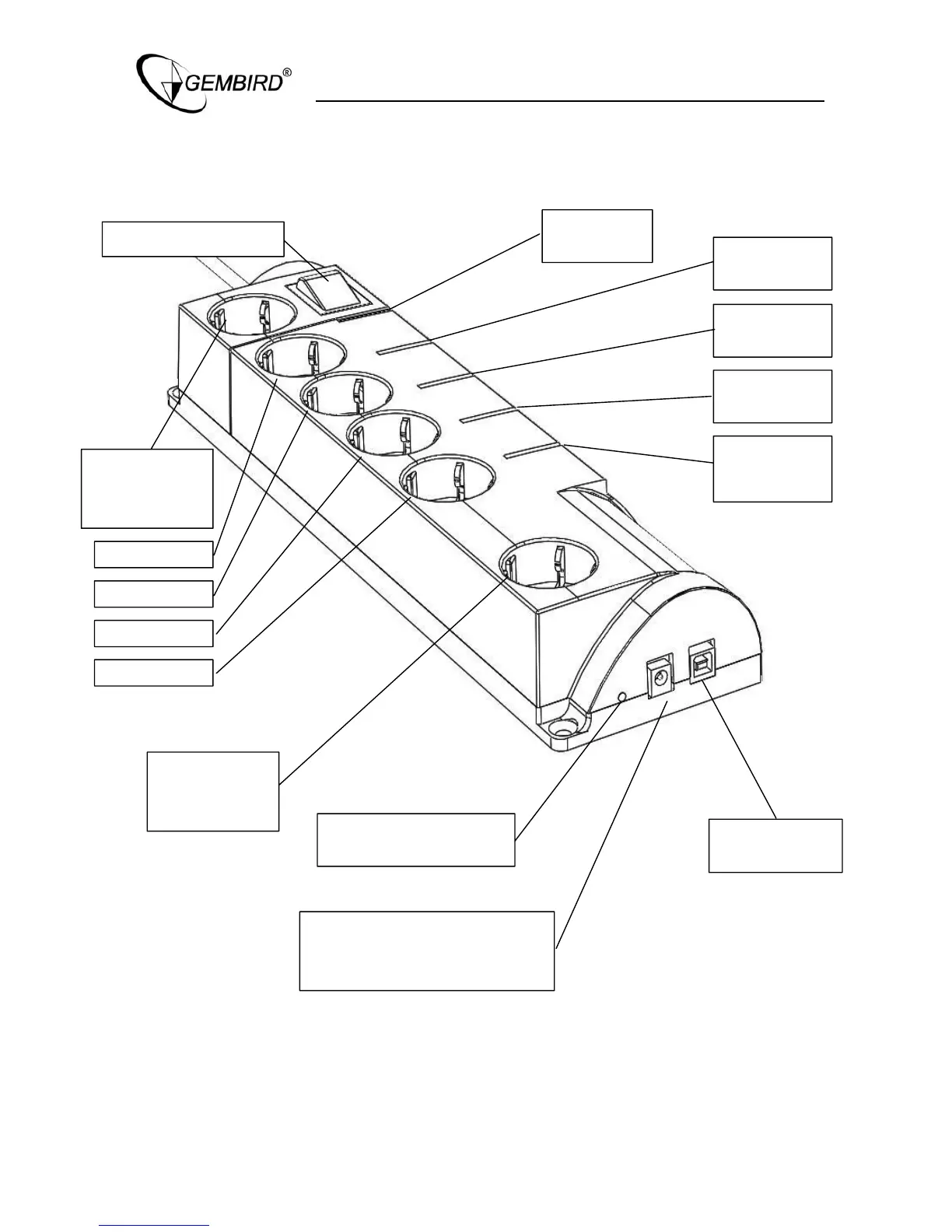 GEMBIRD®