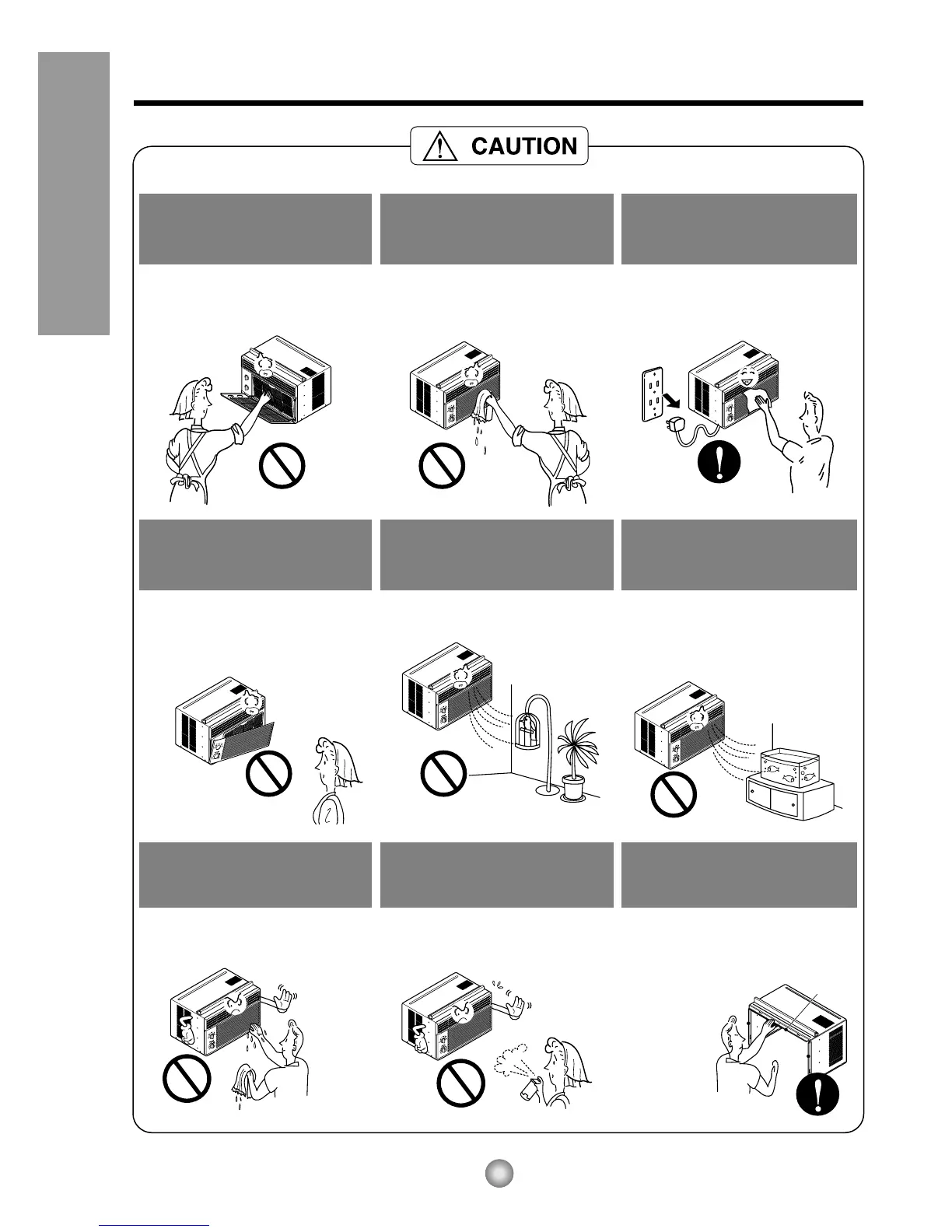 CAUTION