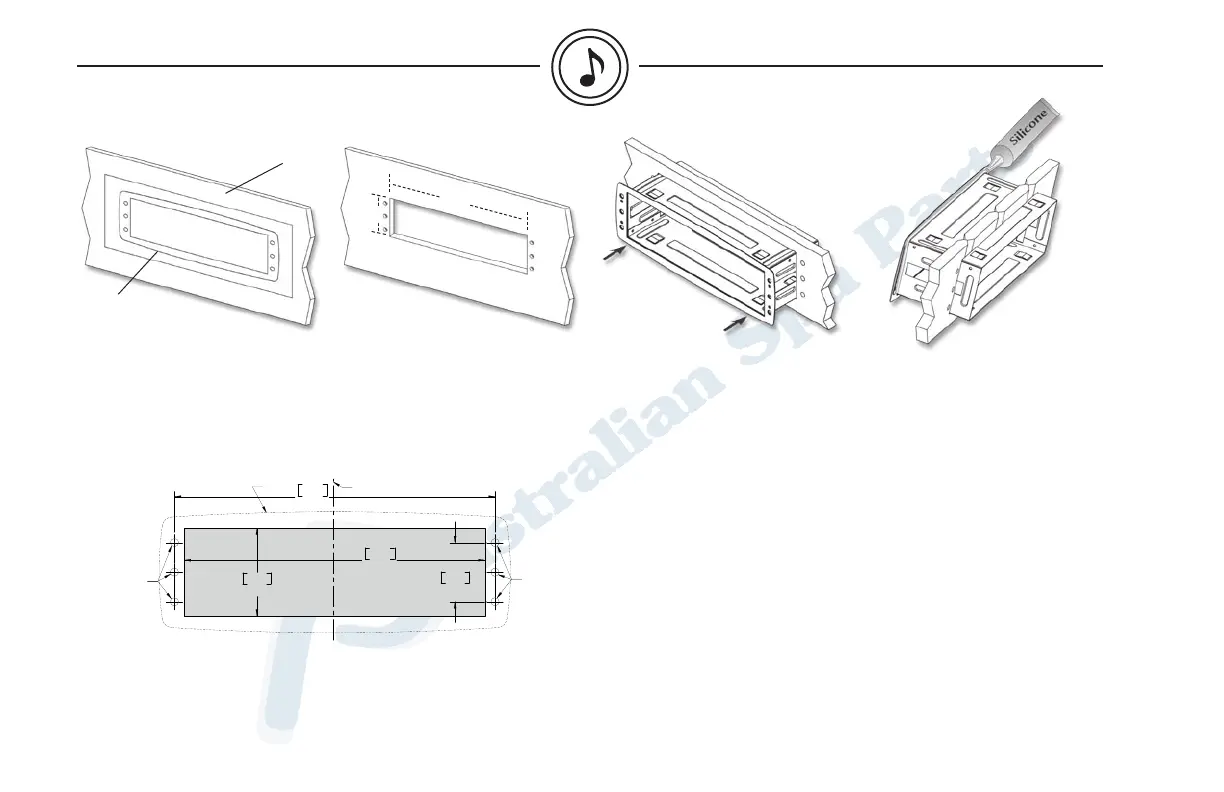 Silicone

Australian Spa Parts