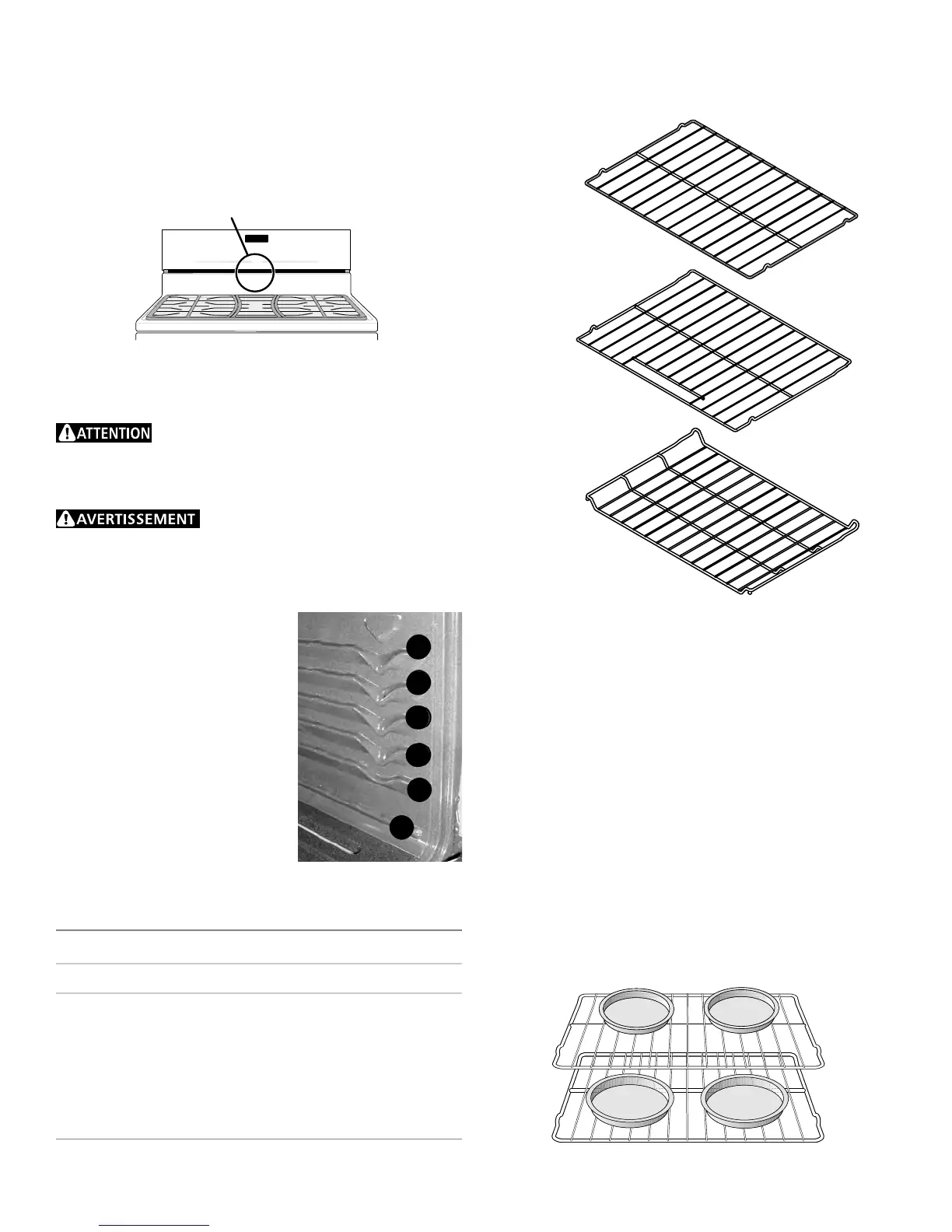 ATTENTION

AVERTISSEMENT