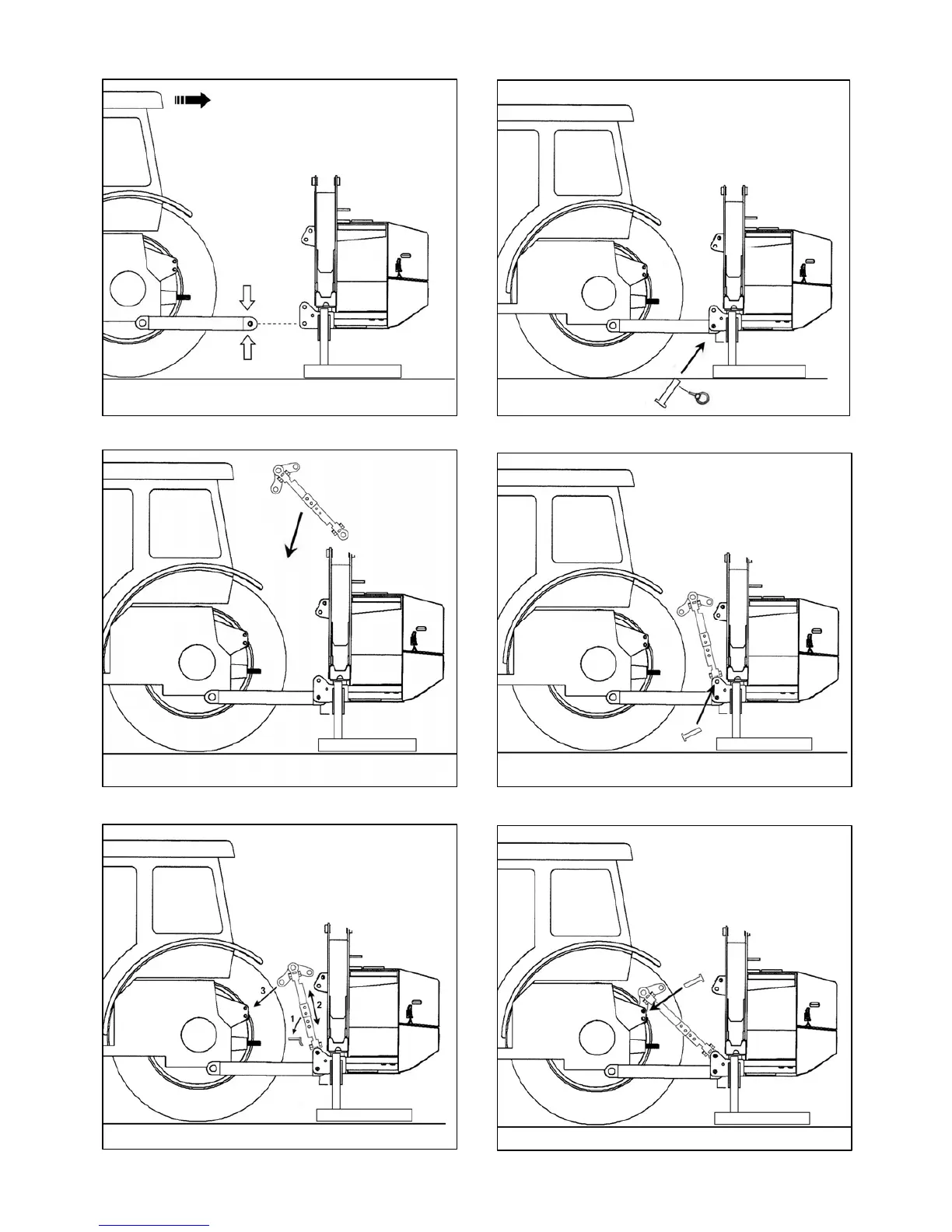 3
2
1