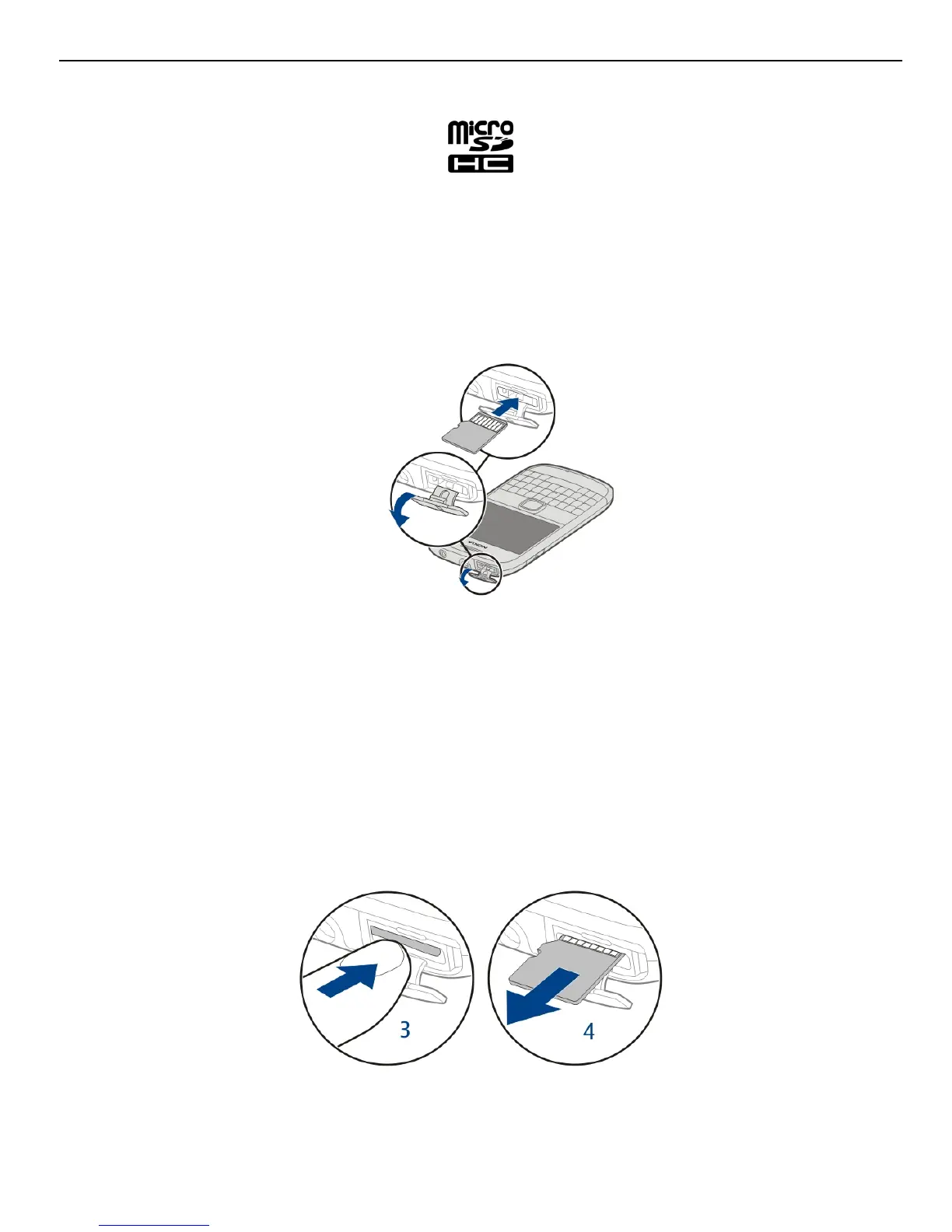 micro SD HC

NOKIA

3

4