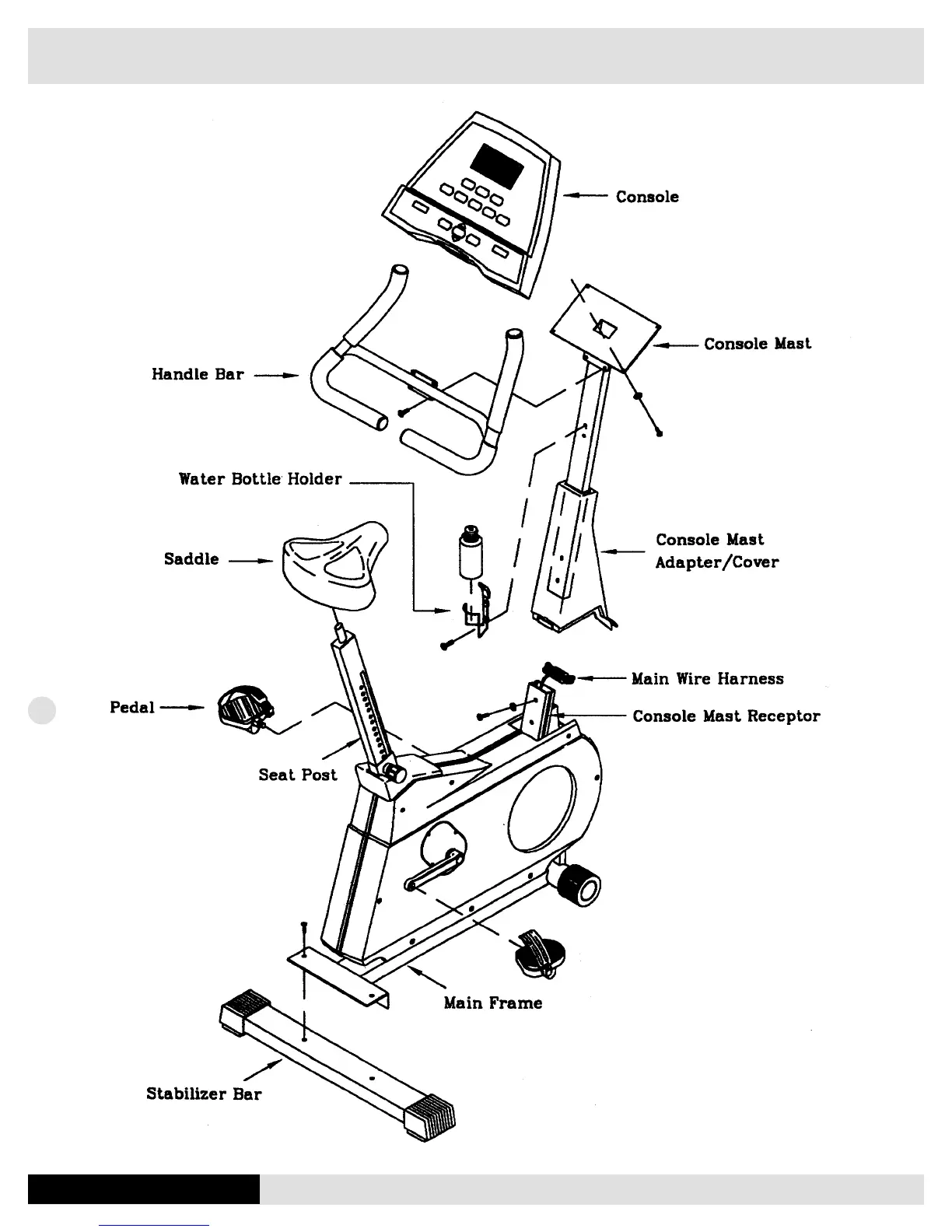 Console

Console Mast

Handle Bar

Water Bottle Holder

Saddle

Console Mast Adapter/Cover

Main Wire Harness

Pedal

Console Mast Receptor

Seat Post

Main Frame

Stabilizer Bar