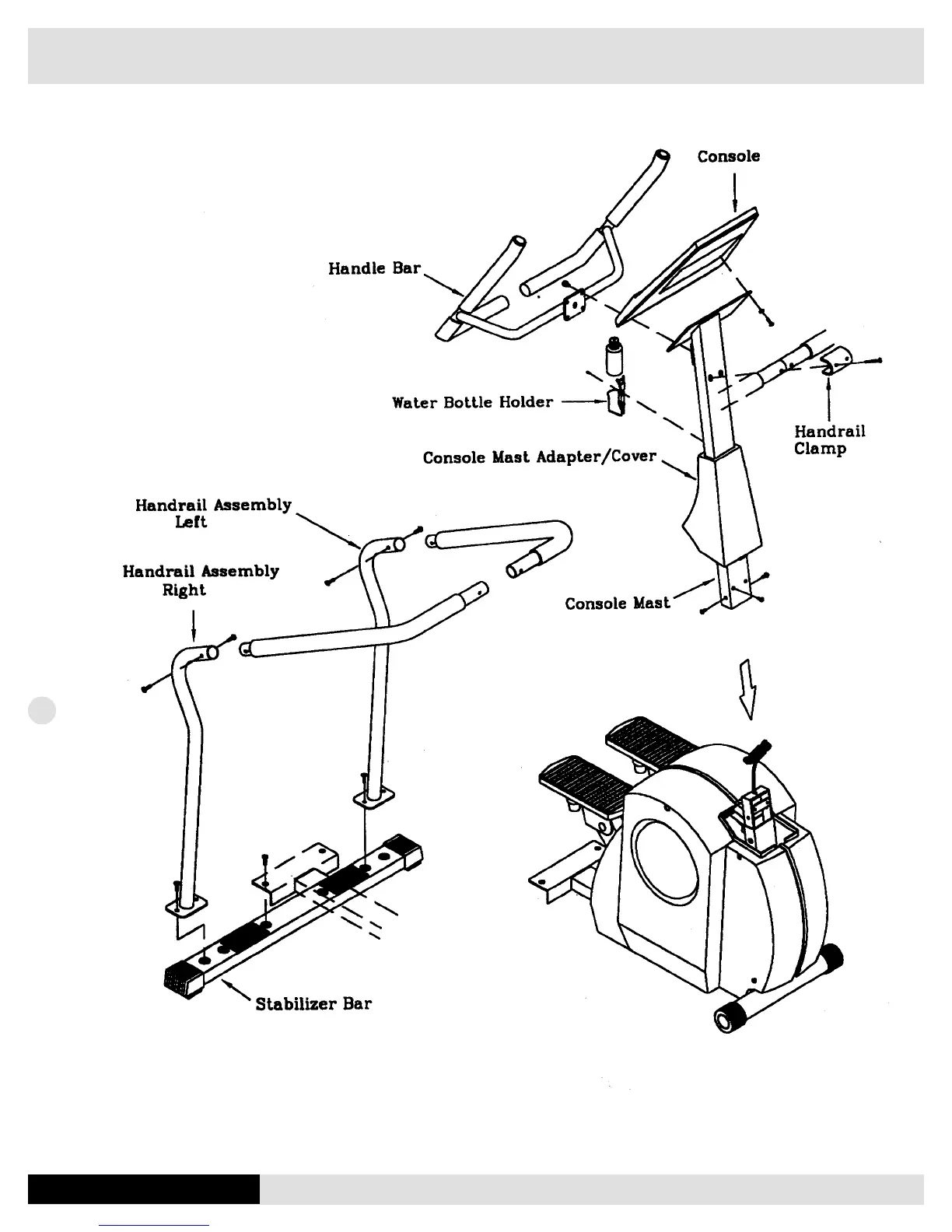 Console

Handle Bar

Water Bottle Holder

Handrail Clamp

Console Mast Adapter/Cover

Handrail Assembly Left

Handrail Assembly Right

Console Mast

Stabilizer Bar