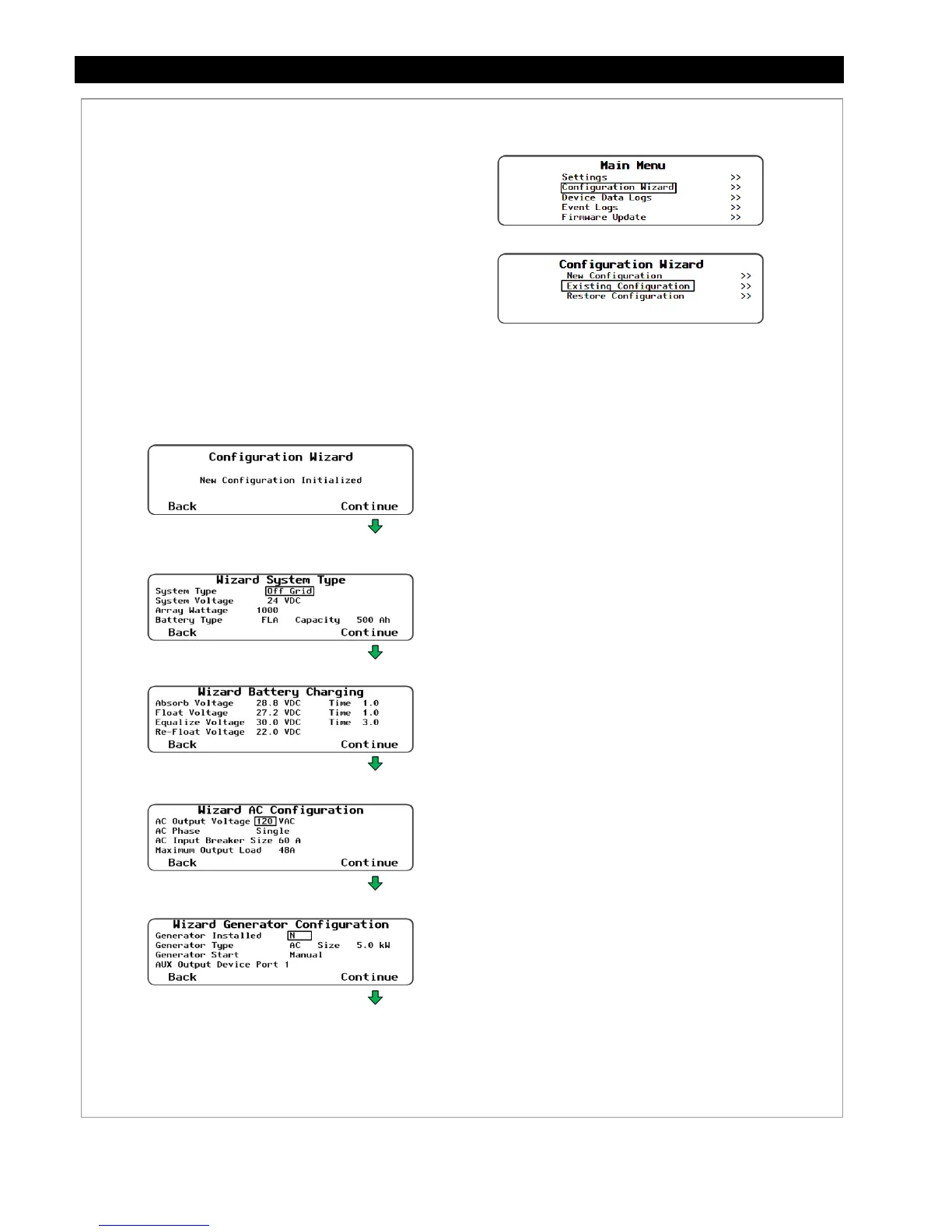 Main Menu
Settings >>
Configuration Wizard >>
Device Data Logs >>
Event Logs >>
Firmware Update >>

Configuration Wizard
New Configuration >>
Existing Configuration >>
Restore Configuration >>

Configuration Wizard
New Configuration Initialized
Back Continue

Wizard System Type
System Type Off Grid
System Voltage 24 VDC
Array Wattage 1000
Battery Type FLA Capacity 500 Ah
Back Continue

Wizard Battery Charging
Absorb Voltage 28.8 VDC Time 1.0
Float Voltage 27.2 VDC Time 1.0
Equalize Voltage 30.0 VDC Time 3.0
Re-Float Voltage 22.0 VDC
Back Continue

Wizard AC Configuration
AC Output Voltage 120 VAC
AC Phase Single
AC Input Breaker Size 60 A
Maximum Output Load 48A
Back Continue

Wizard Generator Configuration
Generator Installed N
Generator Type AC Size 5.0 kW
Generator Start Manual
AUX Output Device Port 1
Back Continue